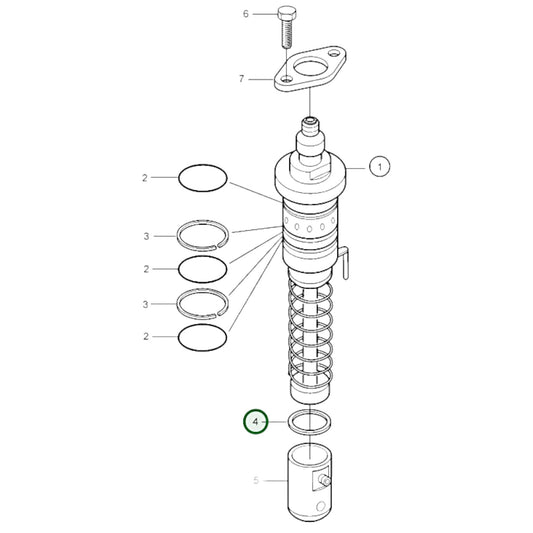 6
7
1
2
3
2
3
2
4
5