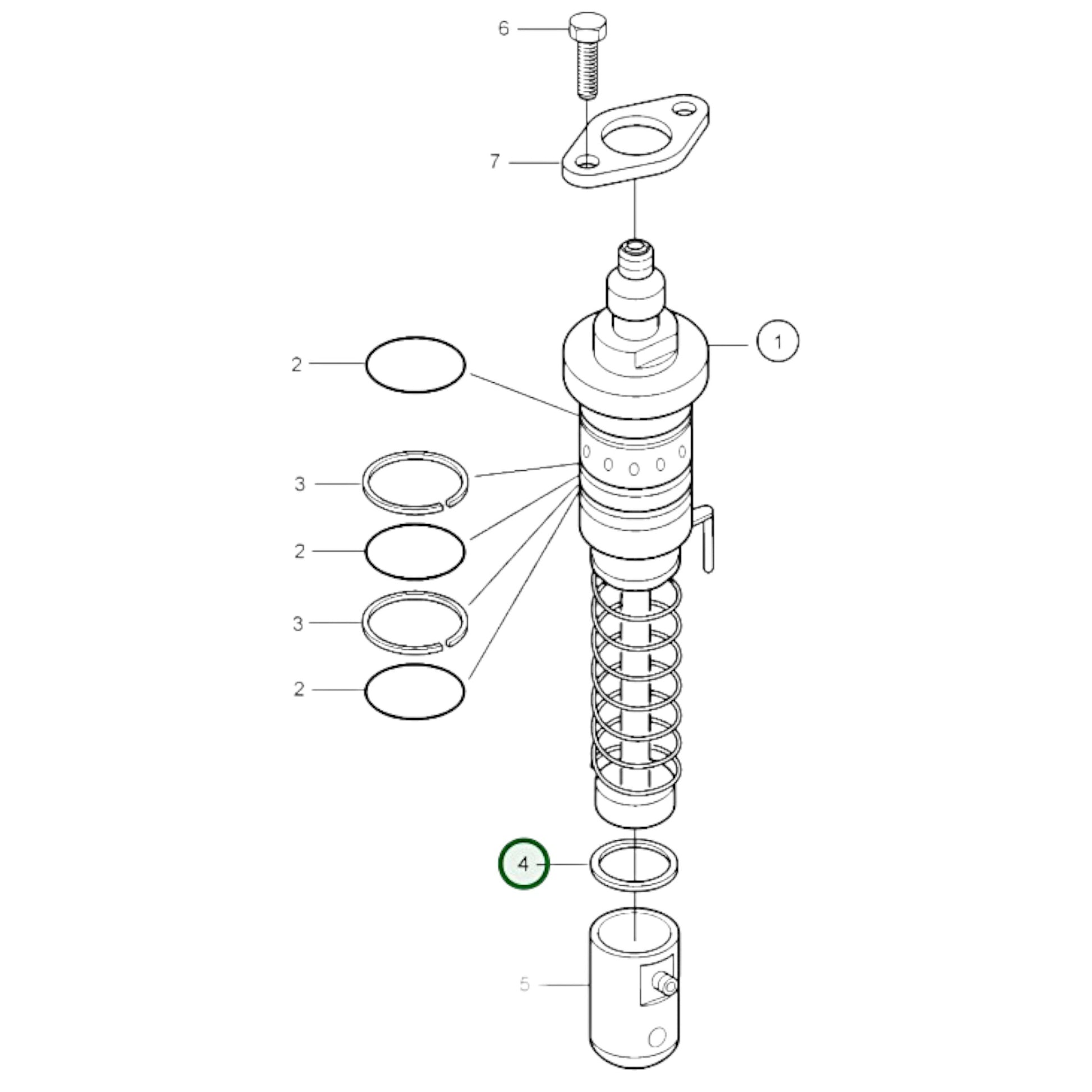 6
7
1
2
3
2
3
2
4
5