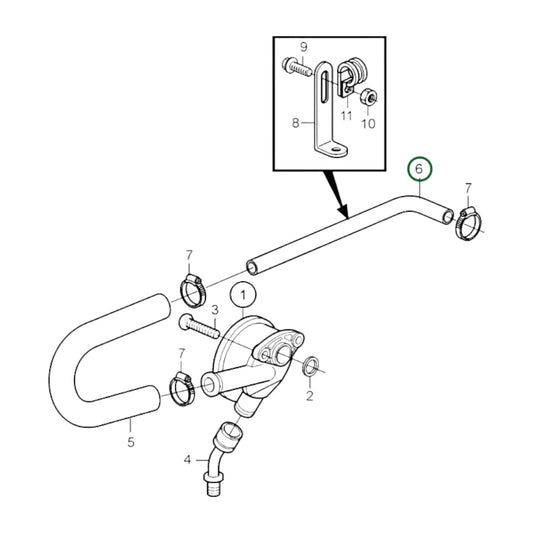 9
8
11
10
6
7
7
1
3
7
2
5
4