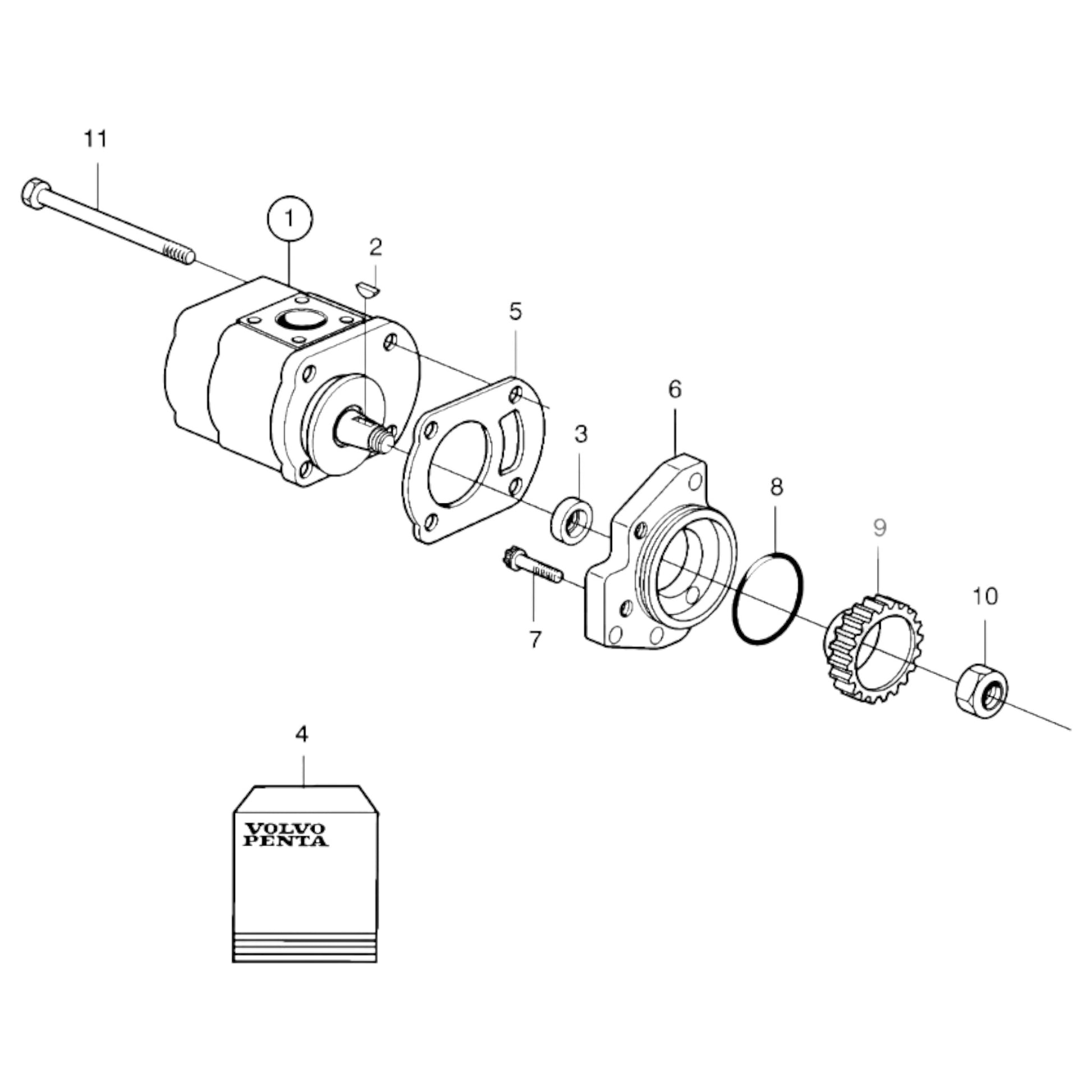 11

1

2

5

6

3

8

9

10

7

4

VOLVO
PENTA