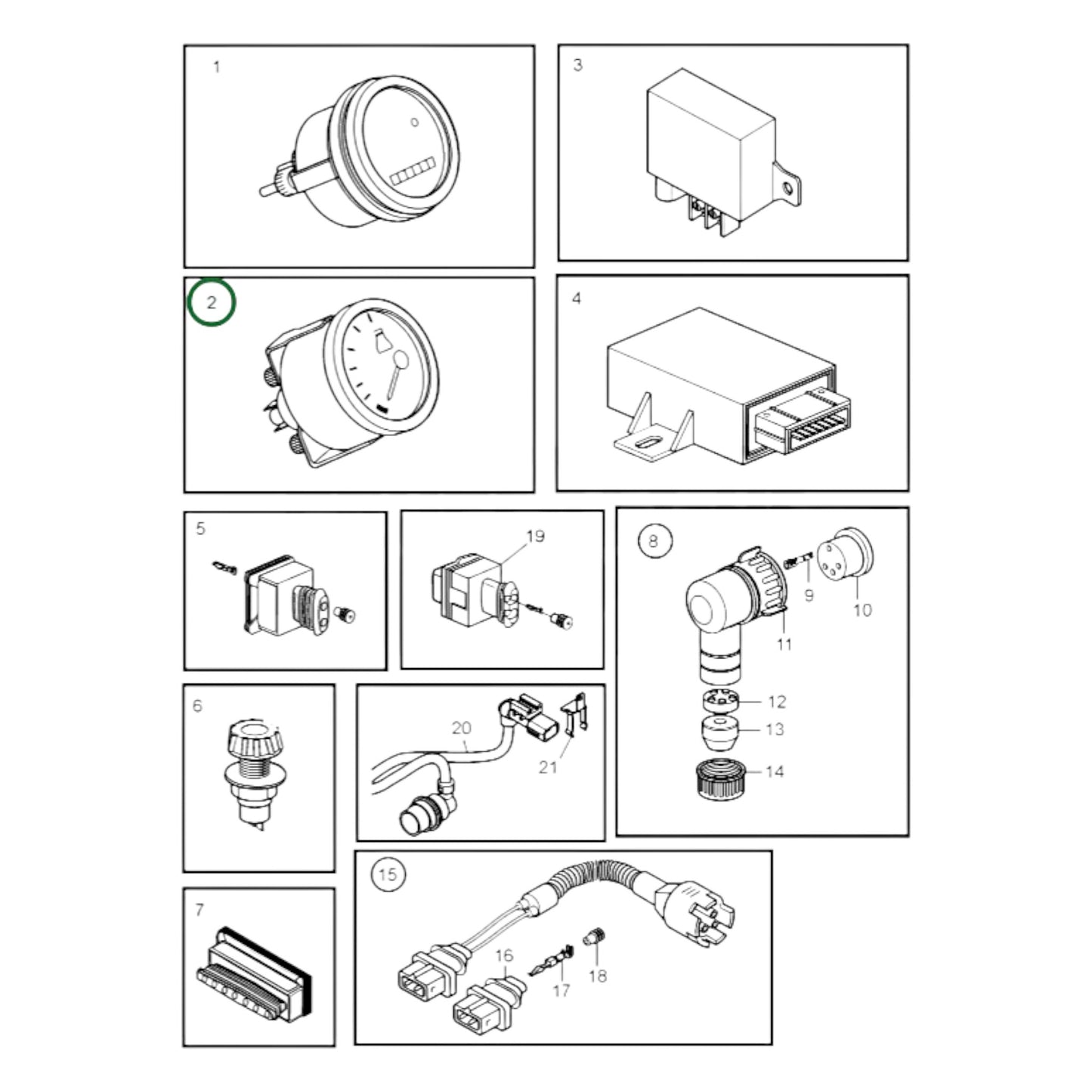 1

3

2

4

5

19

8

9

10

11

12

13

14

6

20

21

7

15

16

17

18