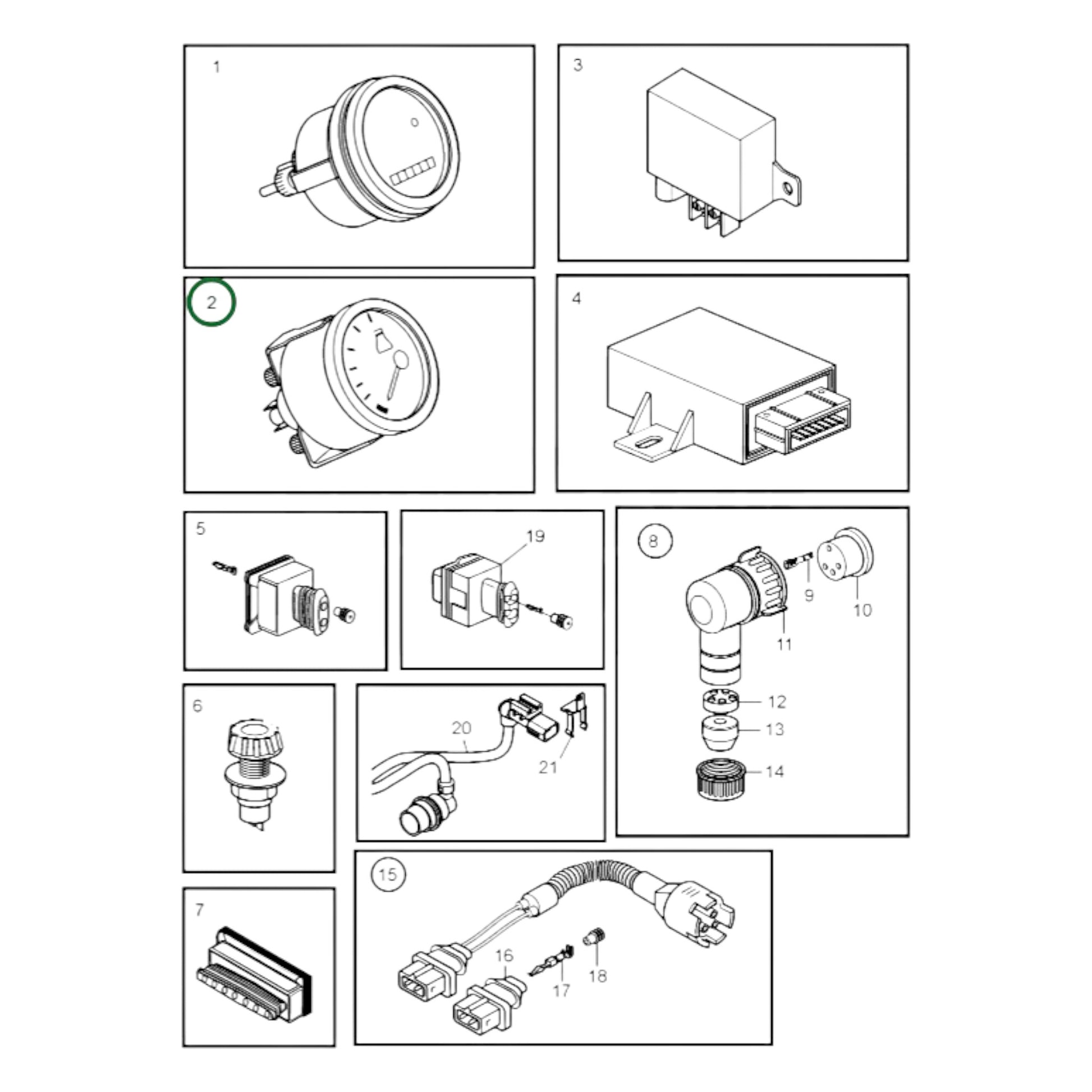 1

3

2

4

5

19

8

9

10

11

12

13

14

6

20

21

7

15

16

17

18