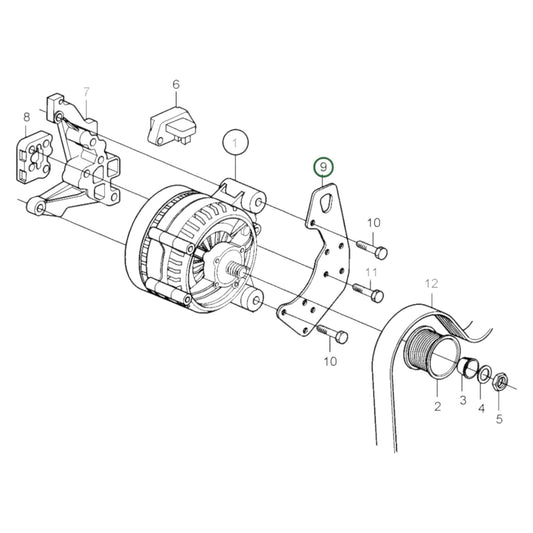 7
6
8
1
9
10
11
12
10
2
3
4
5