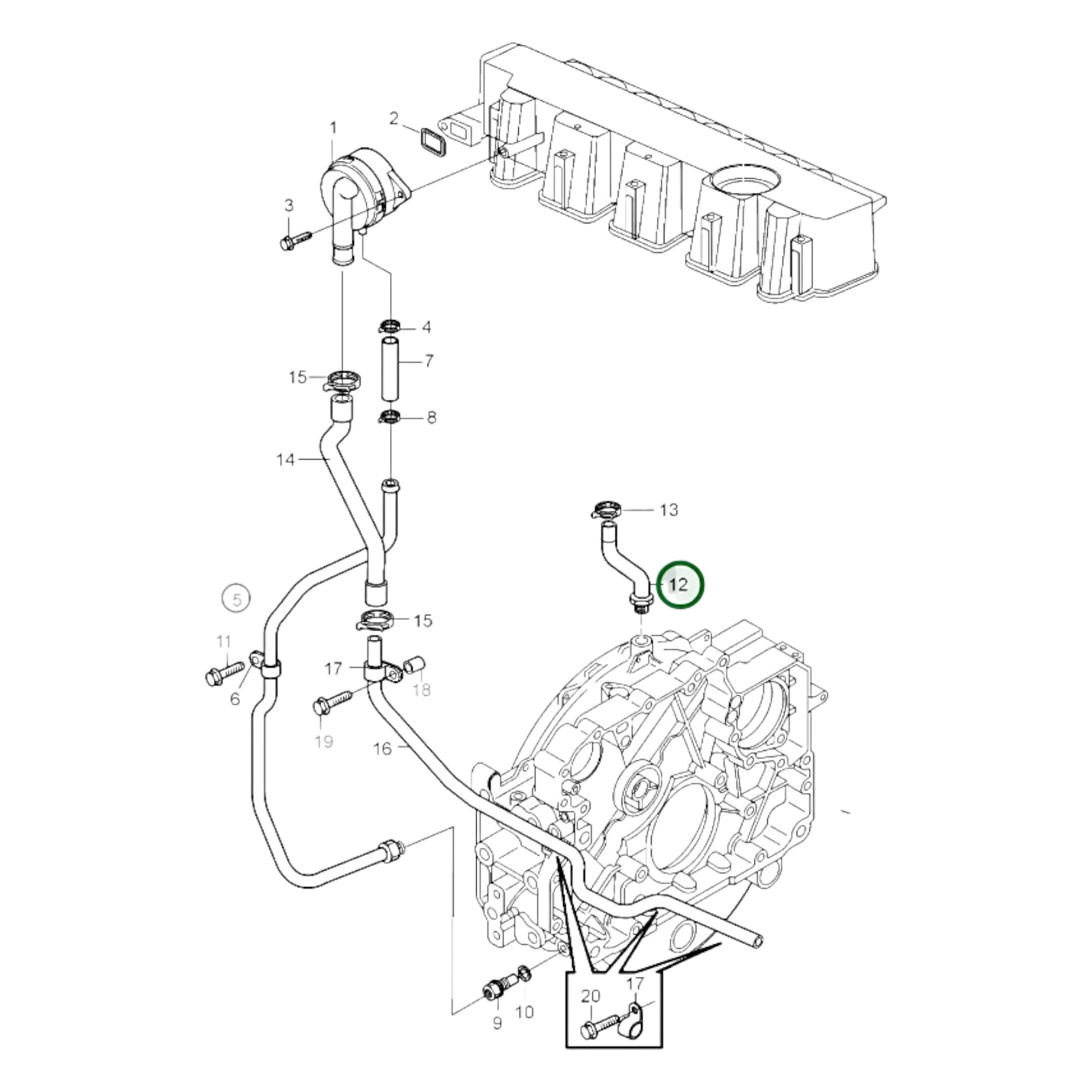 1
2
3
4
7
15
8
14
13
12
5
15
11
17
18
6
19
16
20
17
9
10