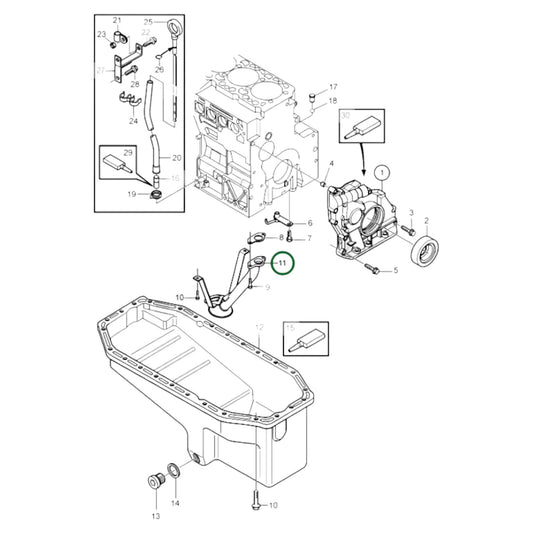 21
25
23
22
27
26
28
24
29
20
16
19
17
18
30
4
1
3
2
6
8
7
11
5
9
10
12
15
13
14
10