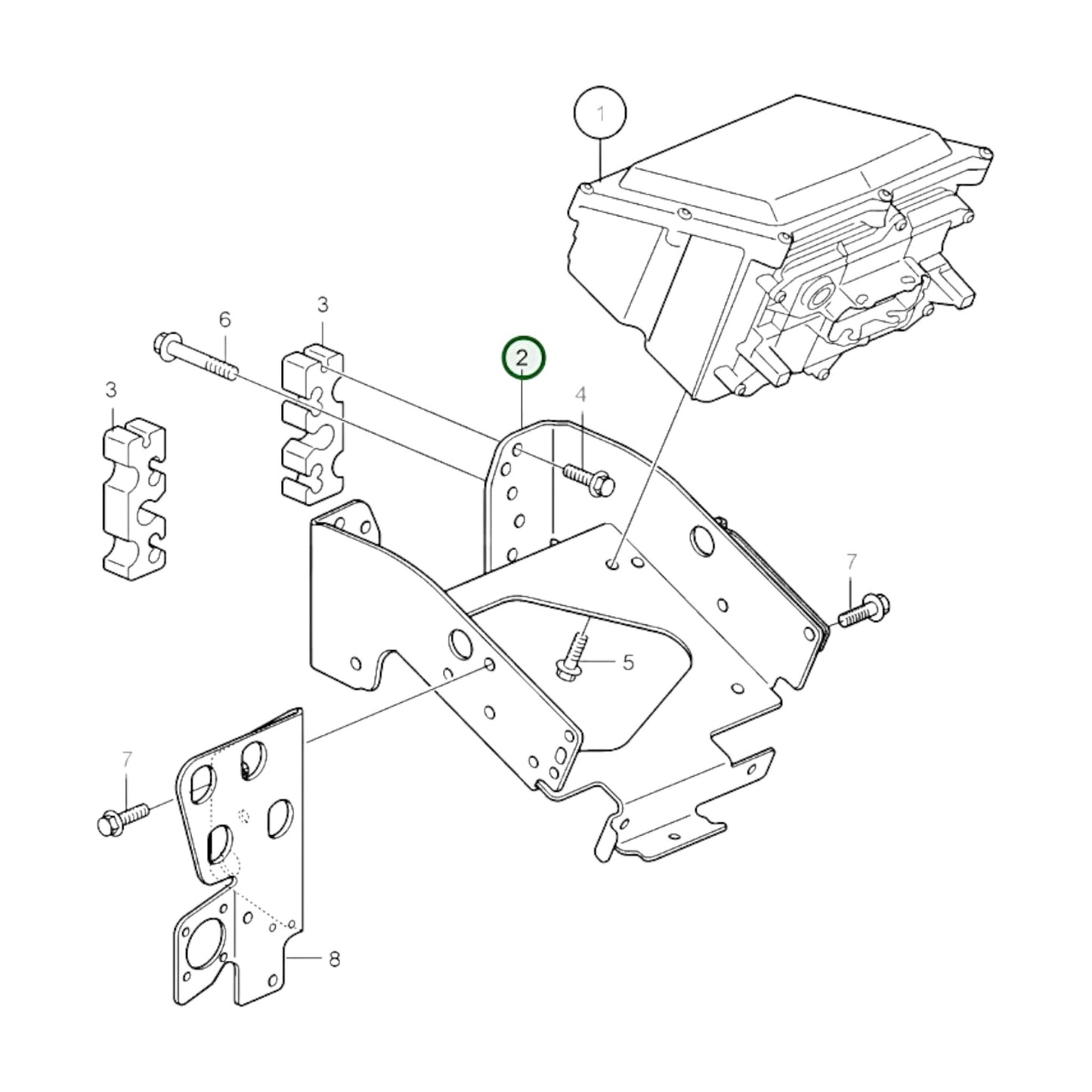 1

6

3

3

2

4

7

5

7

8