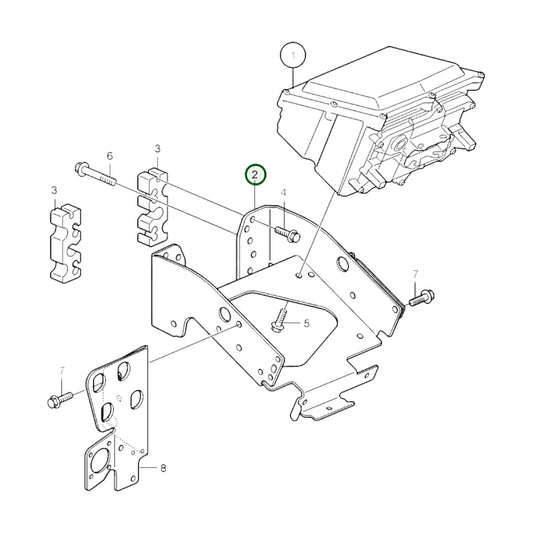 1
6
3
2
3
4
7
5
7
8