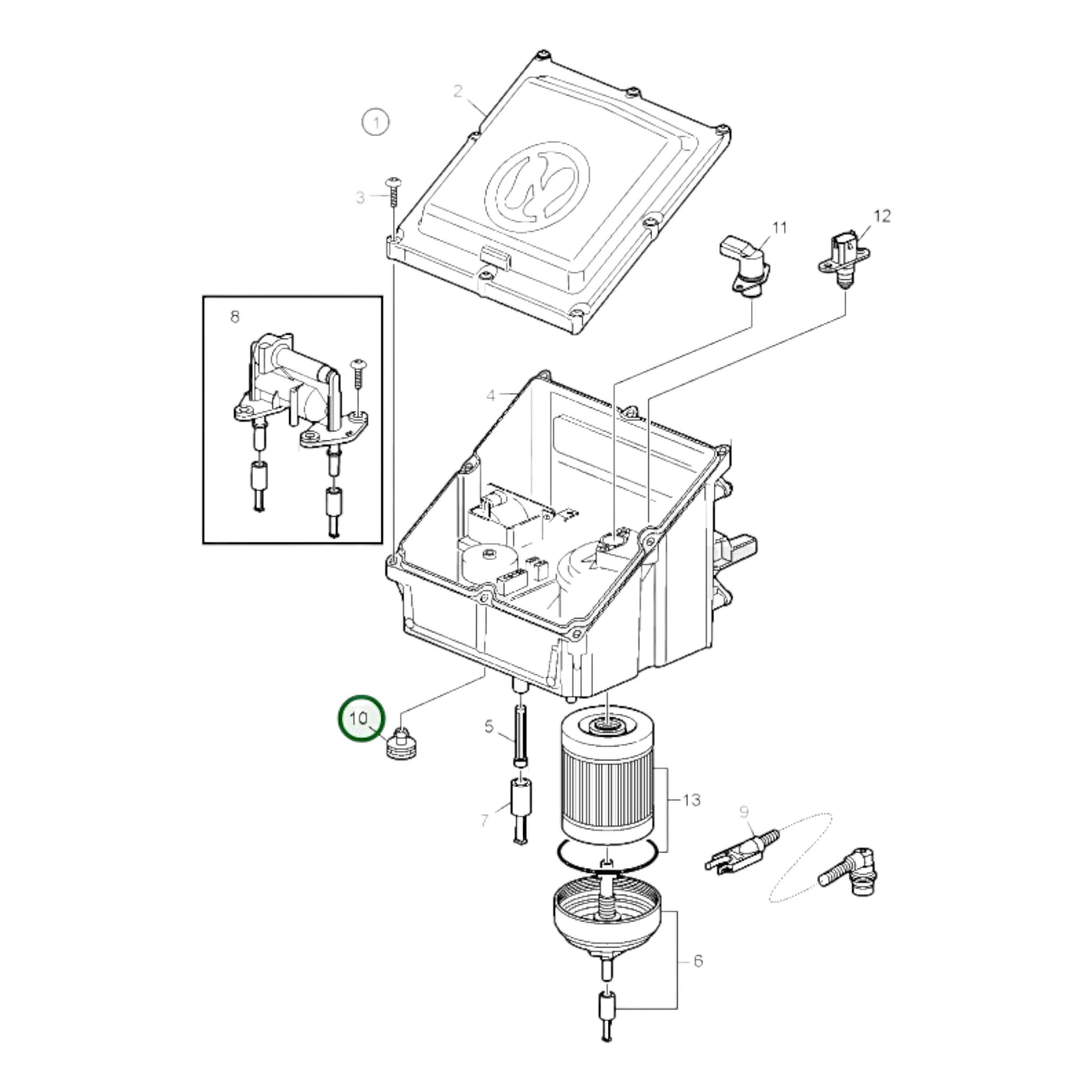 1
2
3
11
12
8
4
10
5
13
7
9
6