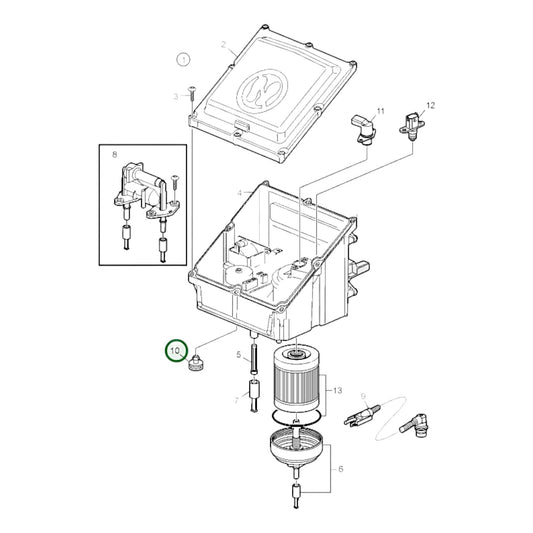 1
2
3
11
12
8
4
10
5
13
7
9
6