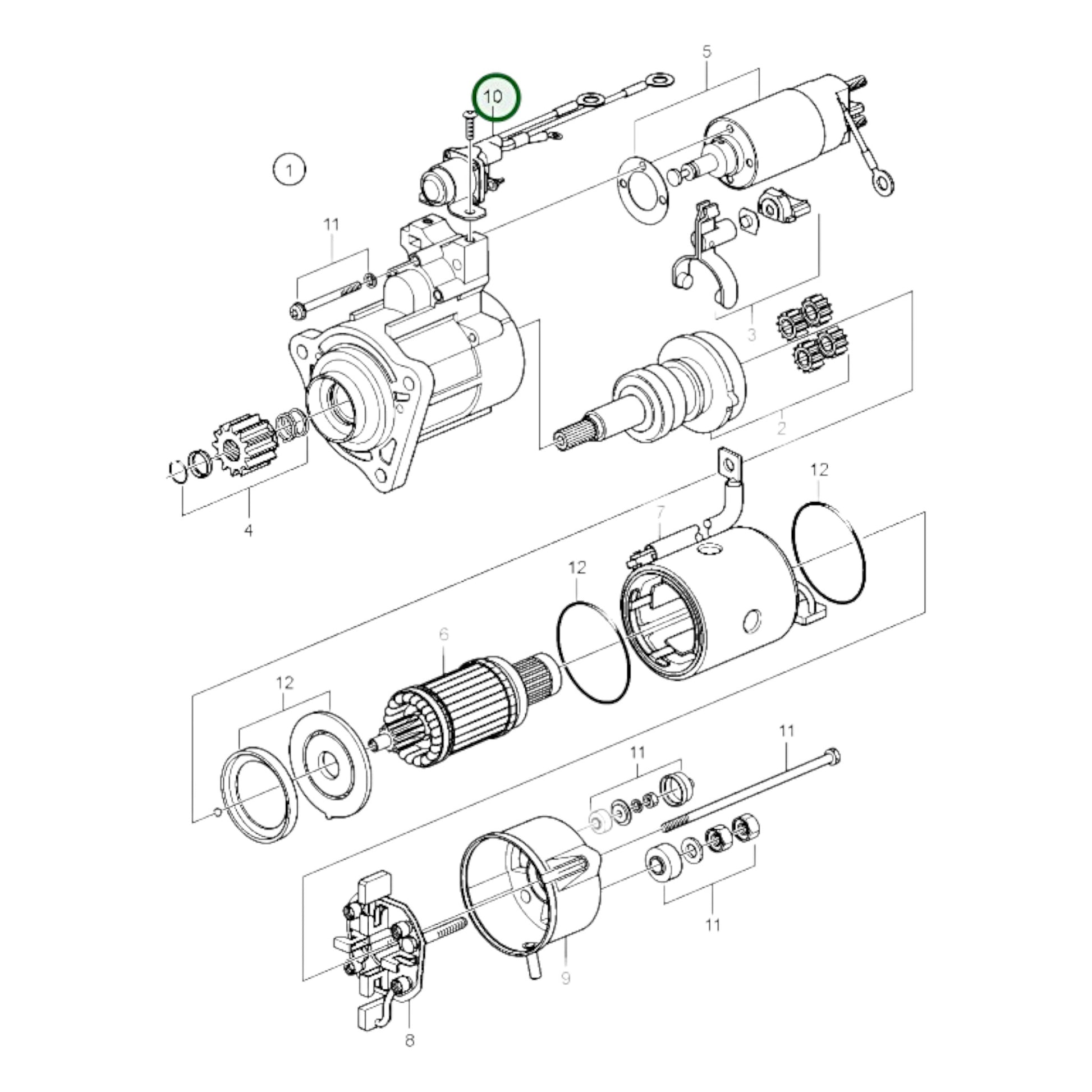 5
10
1
11
3
2
4
12
7
12
6
12
11
11
11
9
8