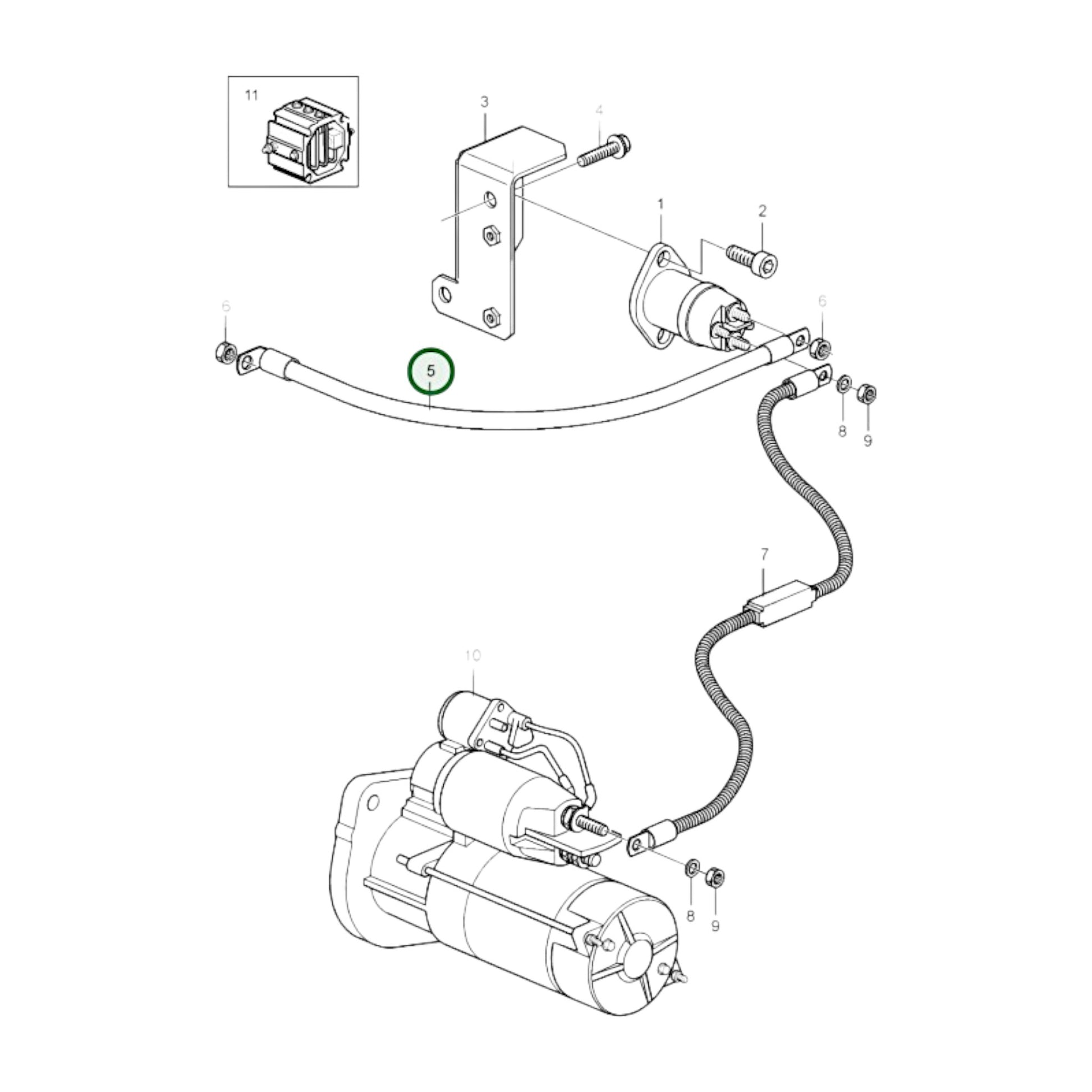 11
3
4
1
2
6
6
5
8
9
7
10
8
9