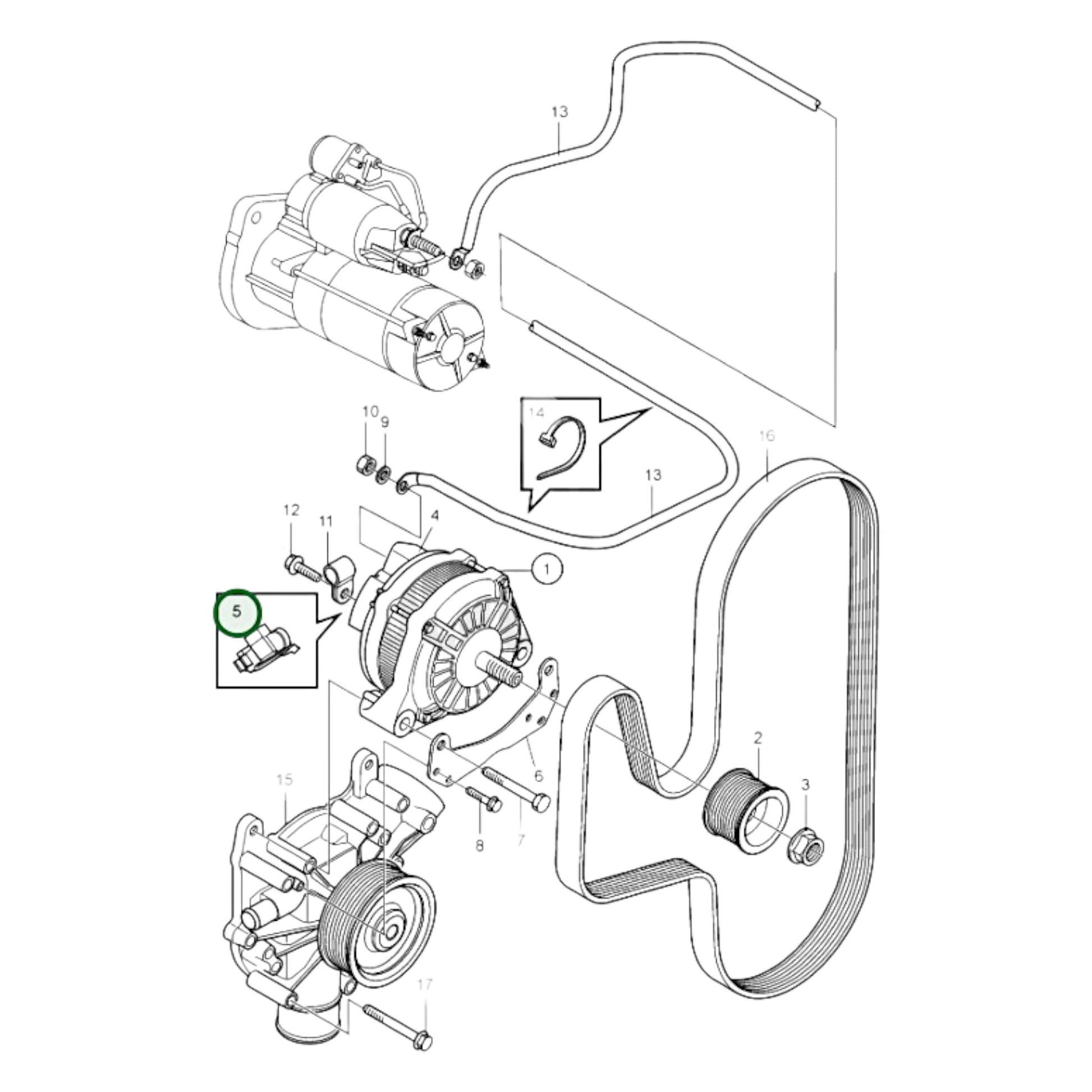 13
10
9
14
16
13
12
11
4
1
5
2
3
6
15
8
7
17