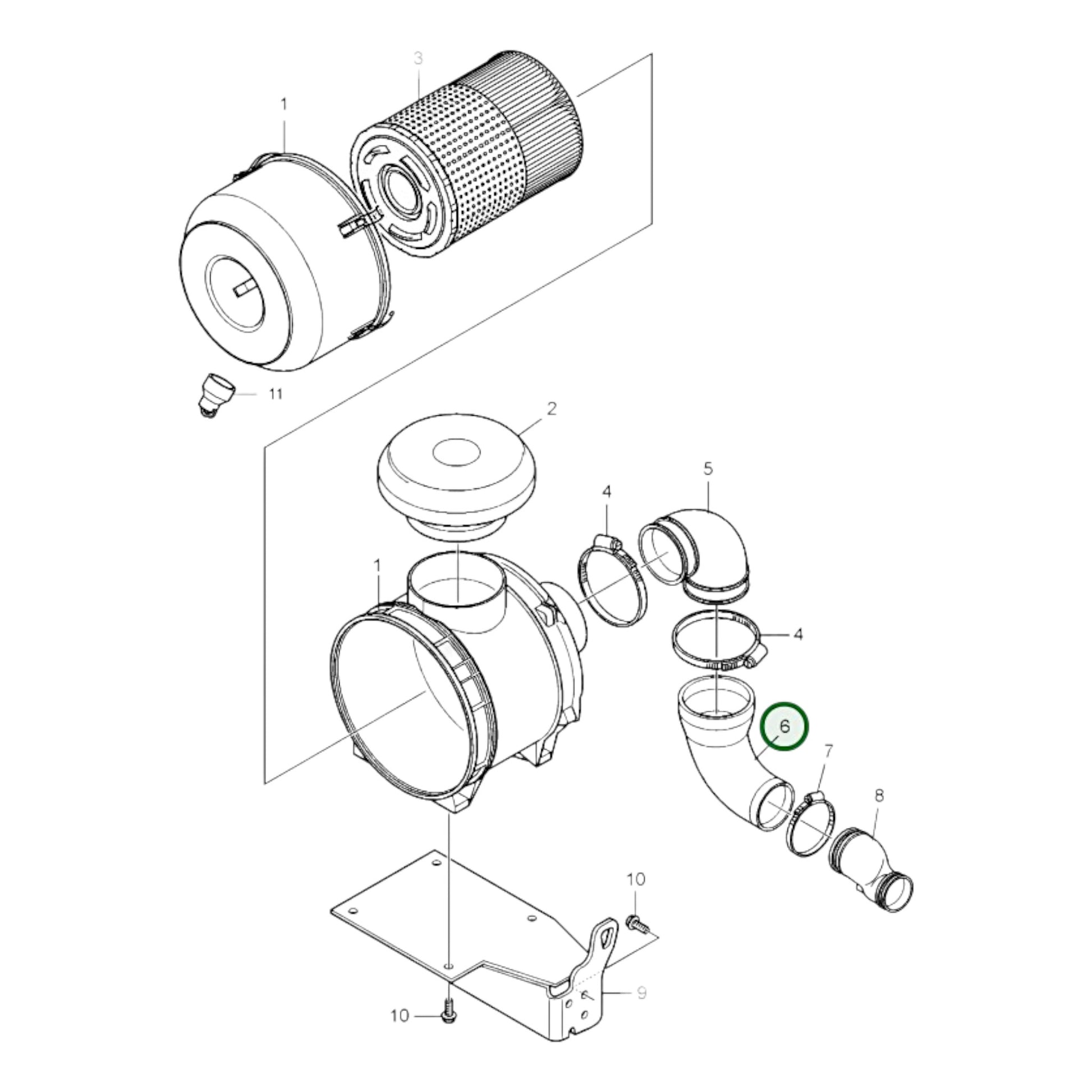 3
1
11
2
5
4
1
4
6
7
8
10
9
10