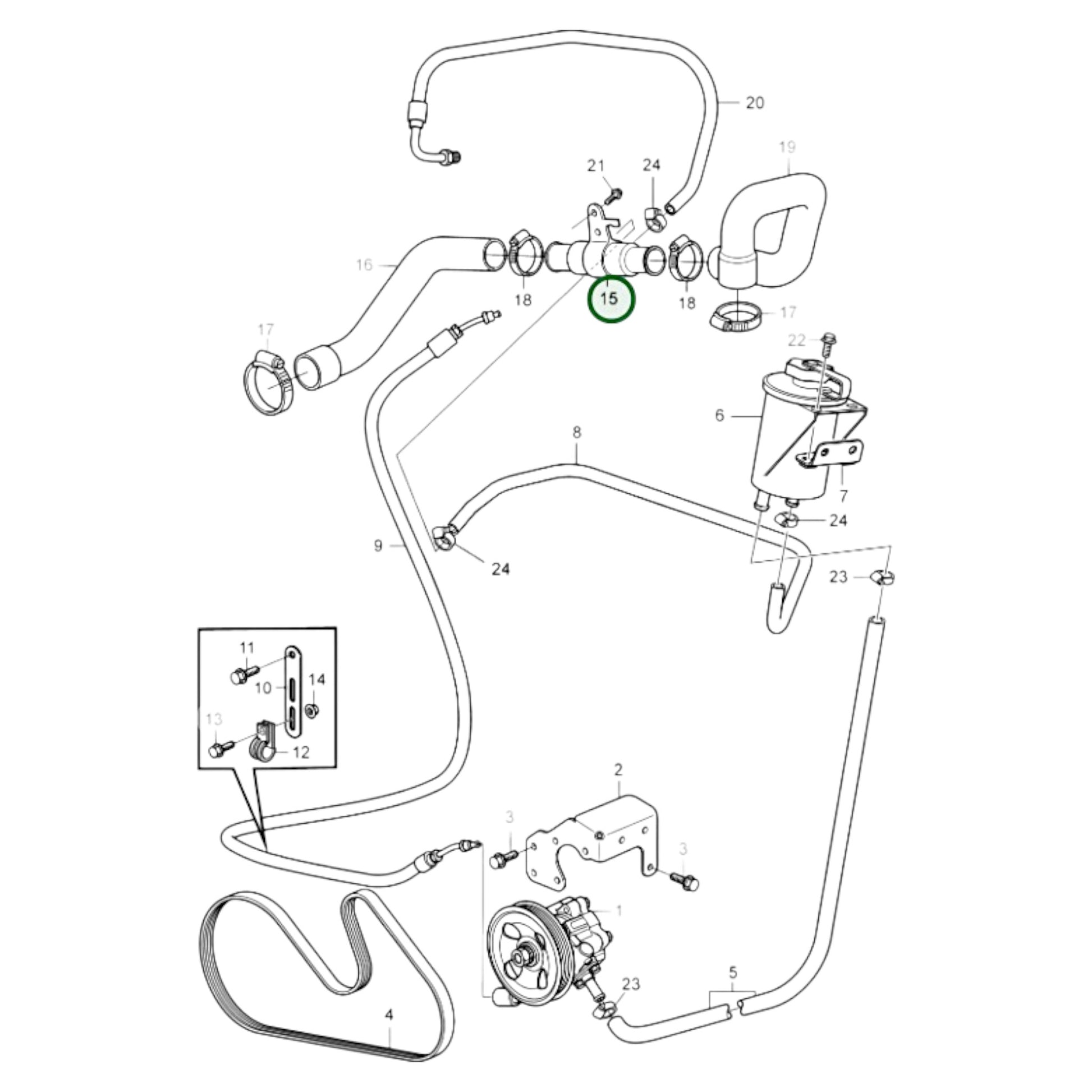 20
19
21
24
16
18
15
18
17
17
22
6
8
7
24
9
24
23
11
10
14
13
12
2
3
3
1
23
5
4