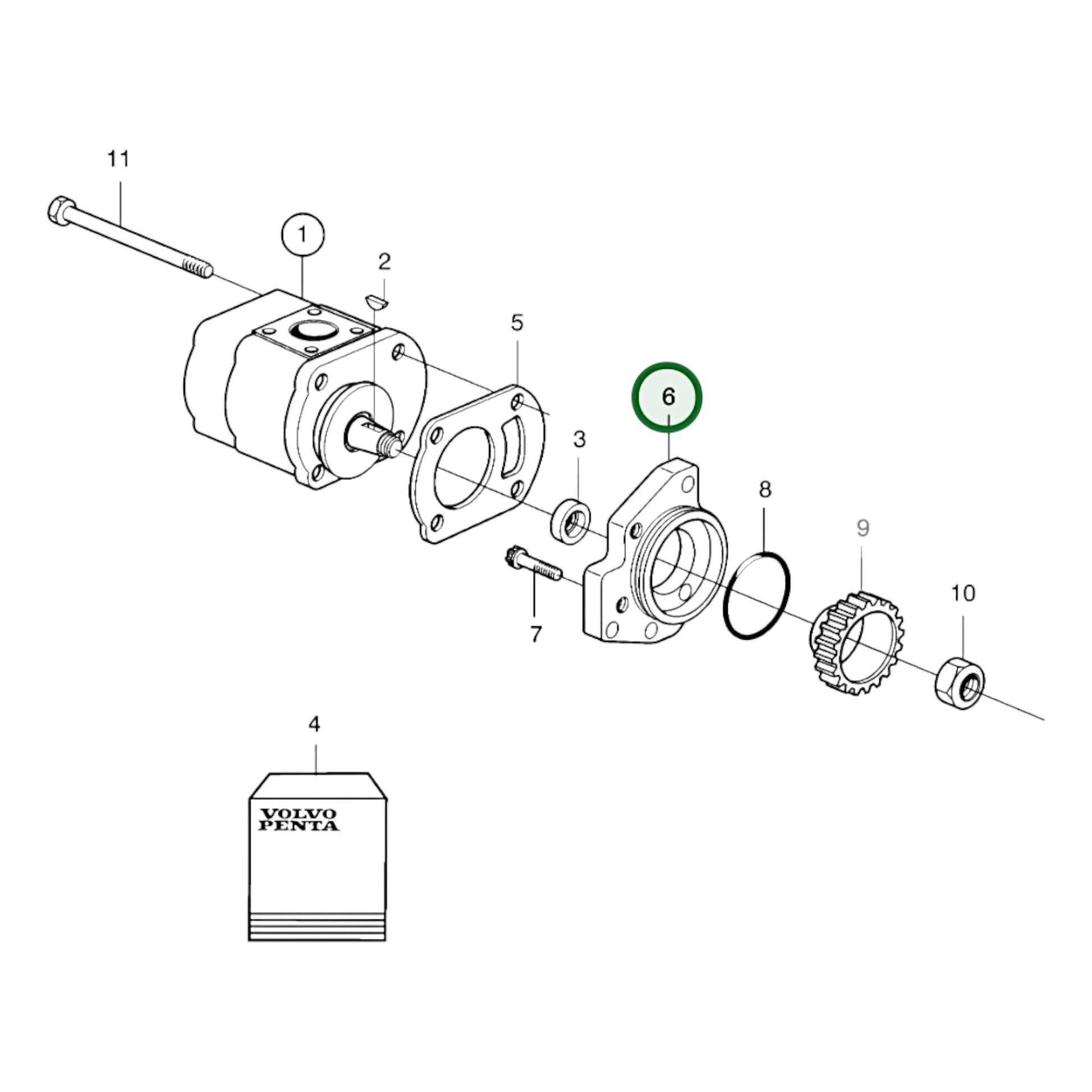 11

1

2

5

6

3

8

9

10

7

4

VOLVO
PENTA