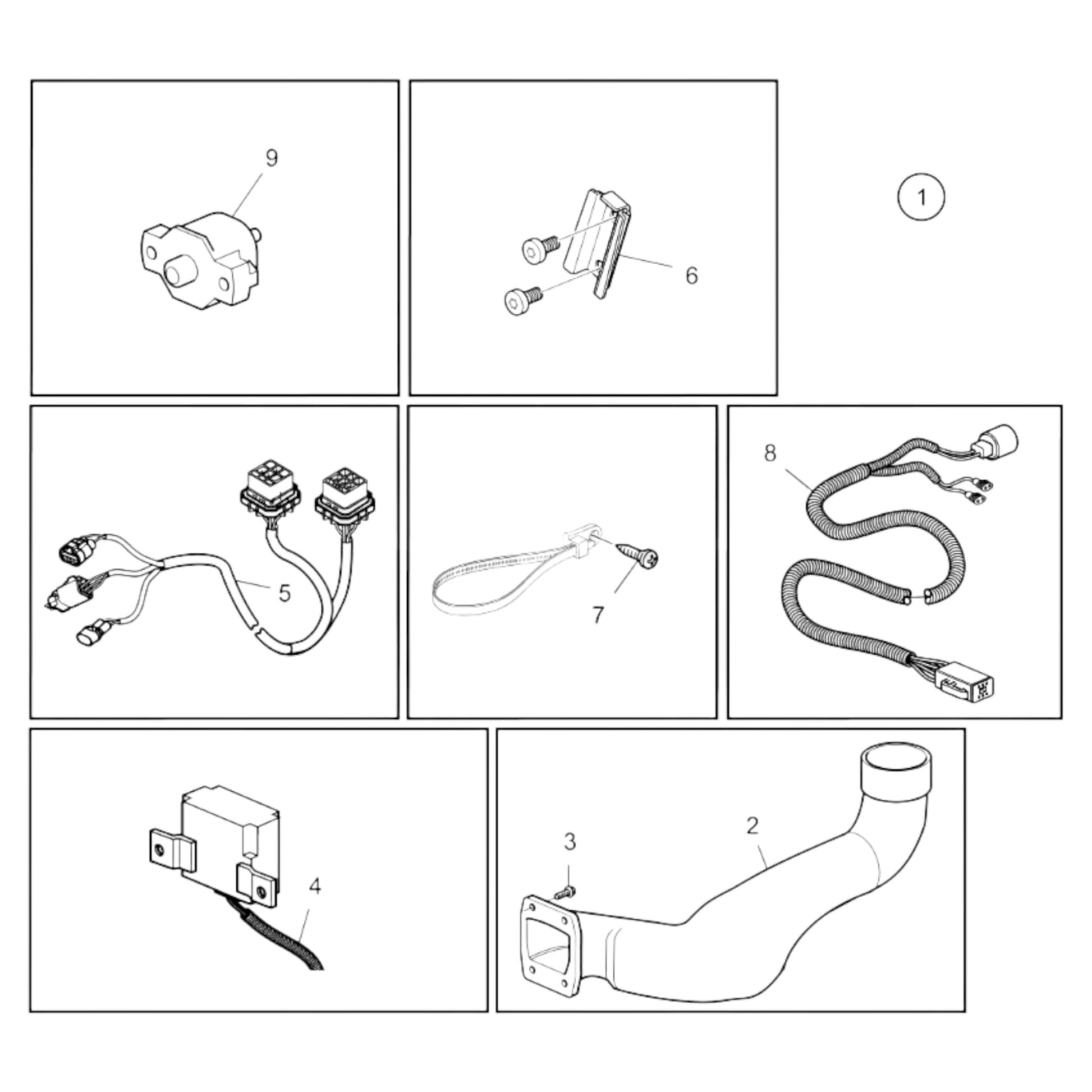 9

6

1

5

7

8

4

3

2