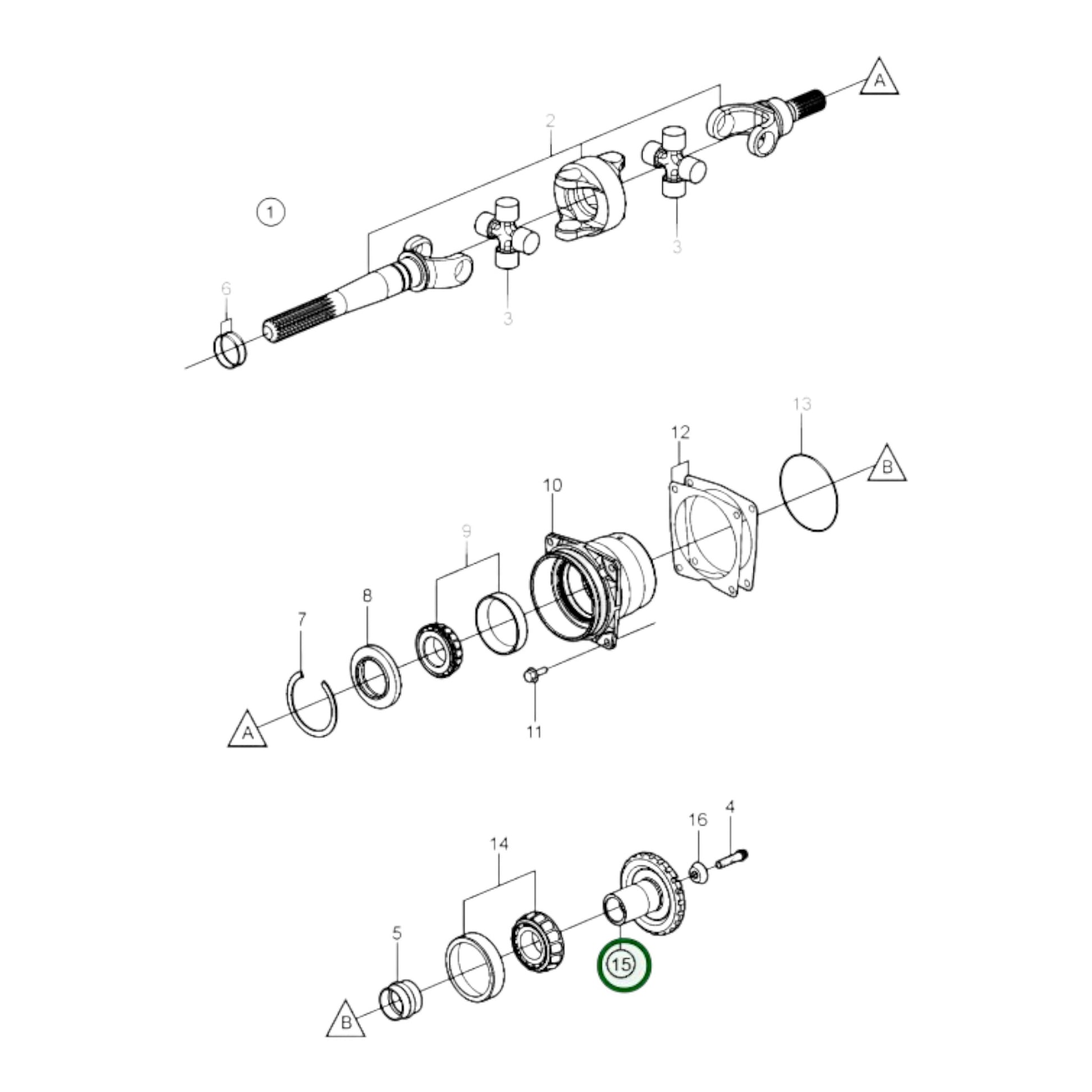 A
2
1
3
3
6
13
12
B
10
9
8
7
11
A
4
16
14
5
15
B