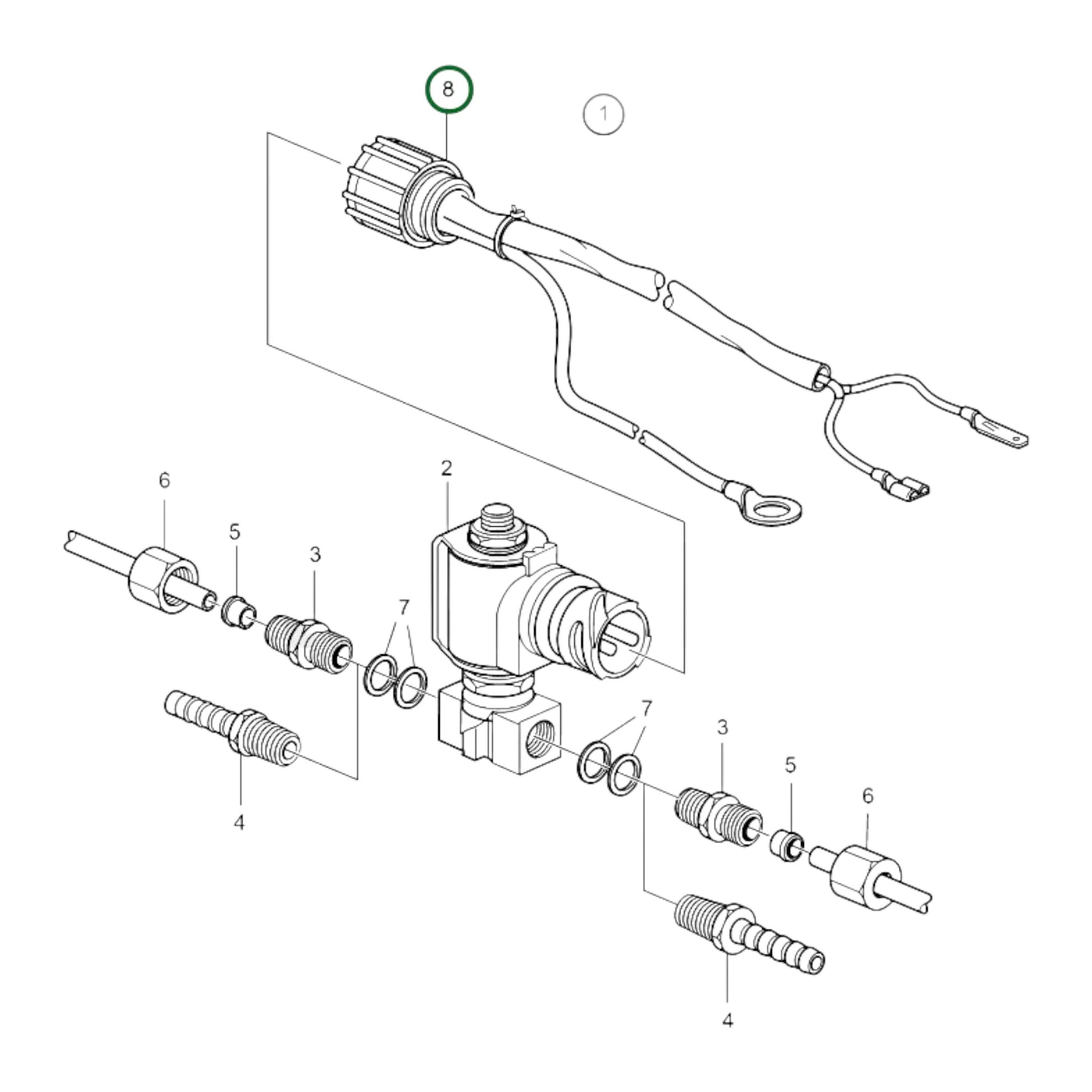 8
1
2
6
5
3
7
4
7
3
5
6
4