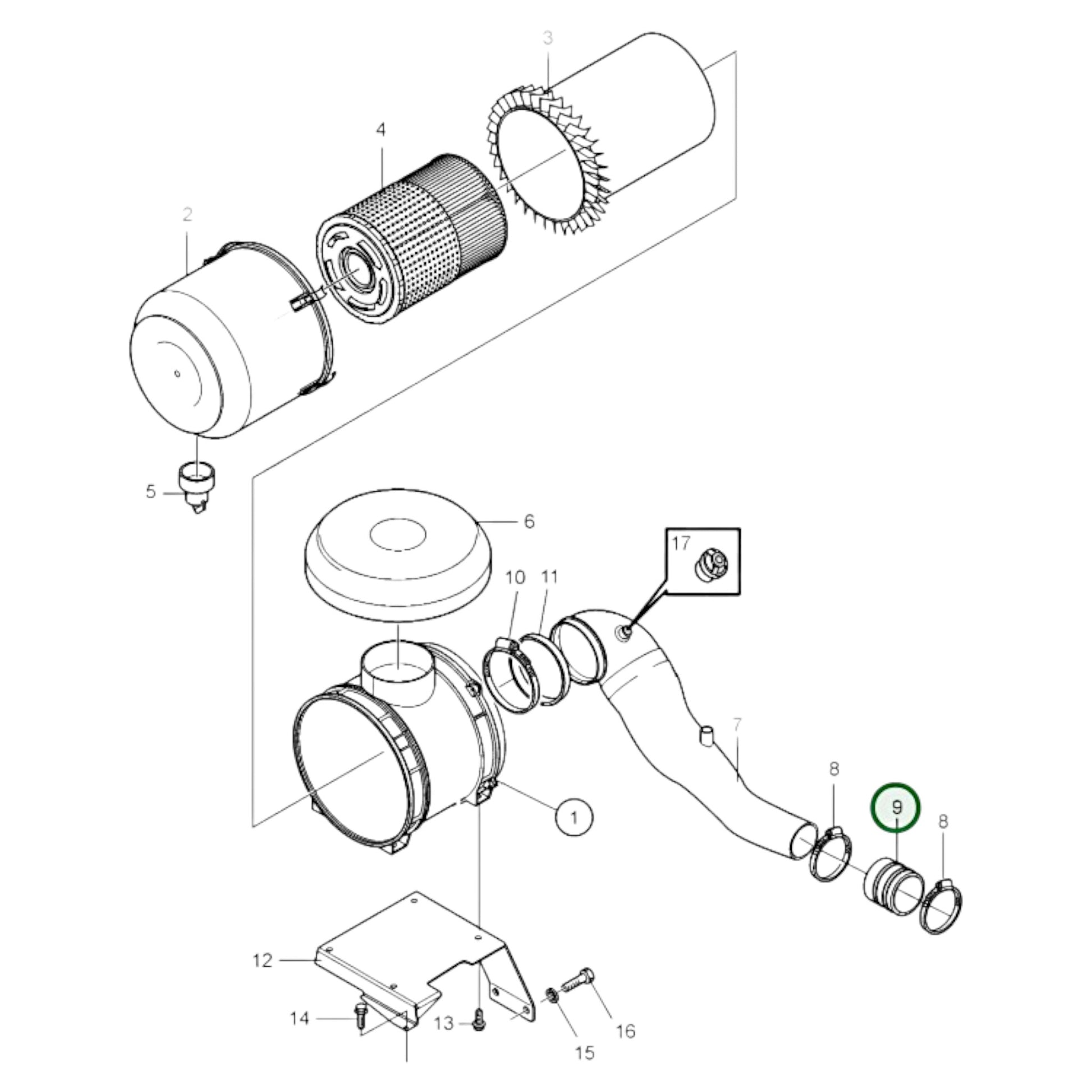 3
4
2
5
6
17
10
11
7
8
9
8
1
12
14
13
15
16