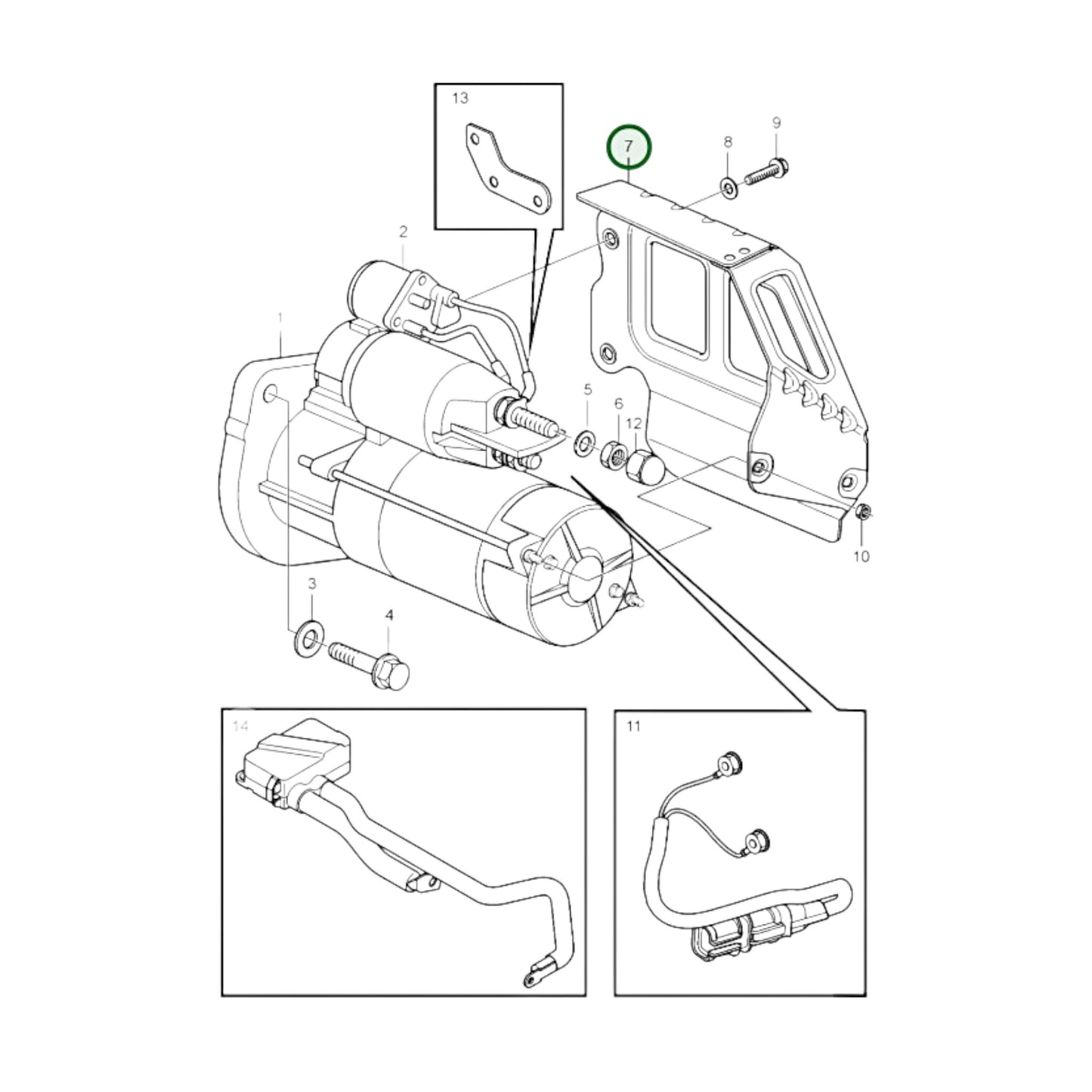 13
7
8
9
2
1
5
6
12
10
3
4
14
11