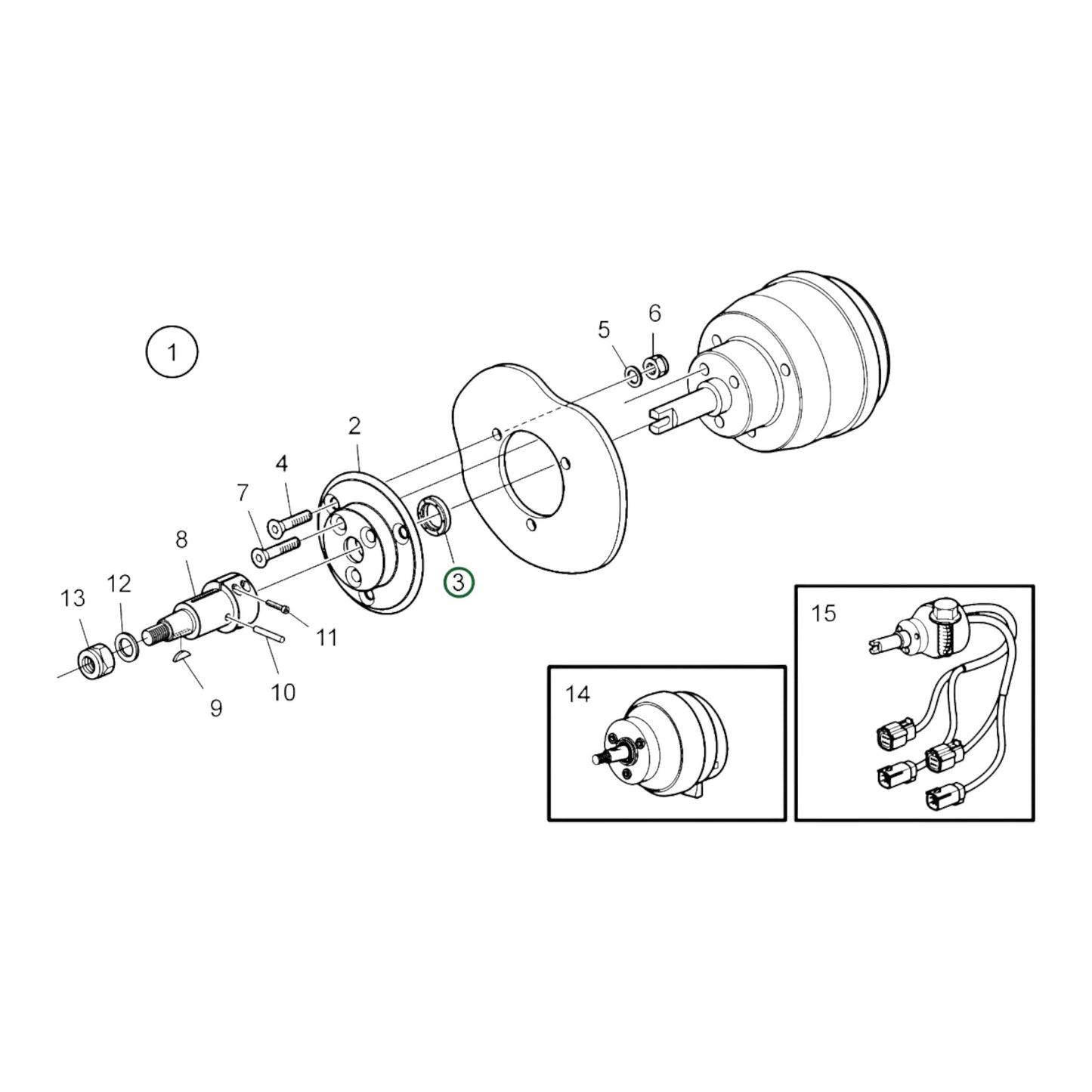 1
5
6
2
4
7
8
3
13
12
11
10
9
15
14