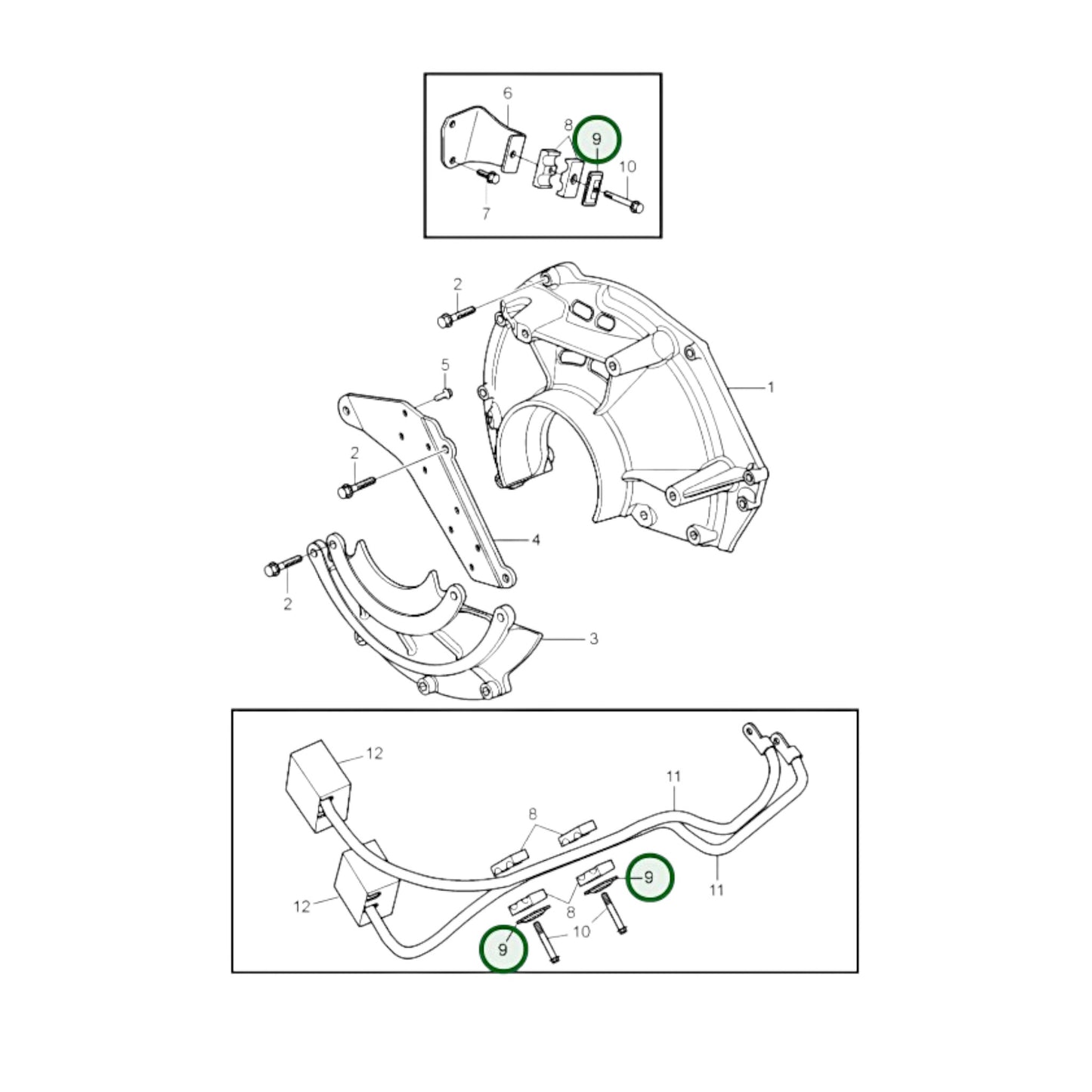 6
8
9
10
7

2
5
1
2
4
2
3

12
11
8
9
11
12
8
10
9