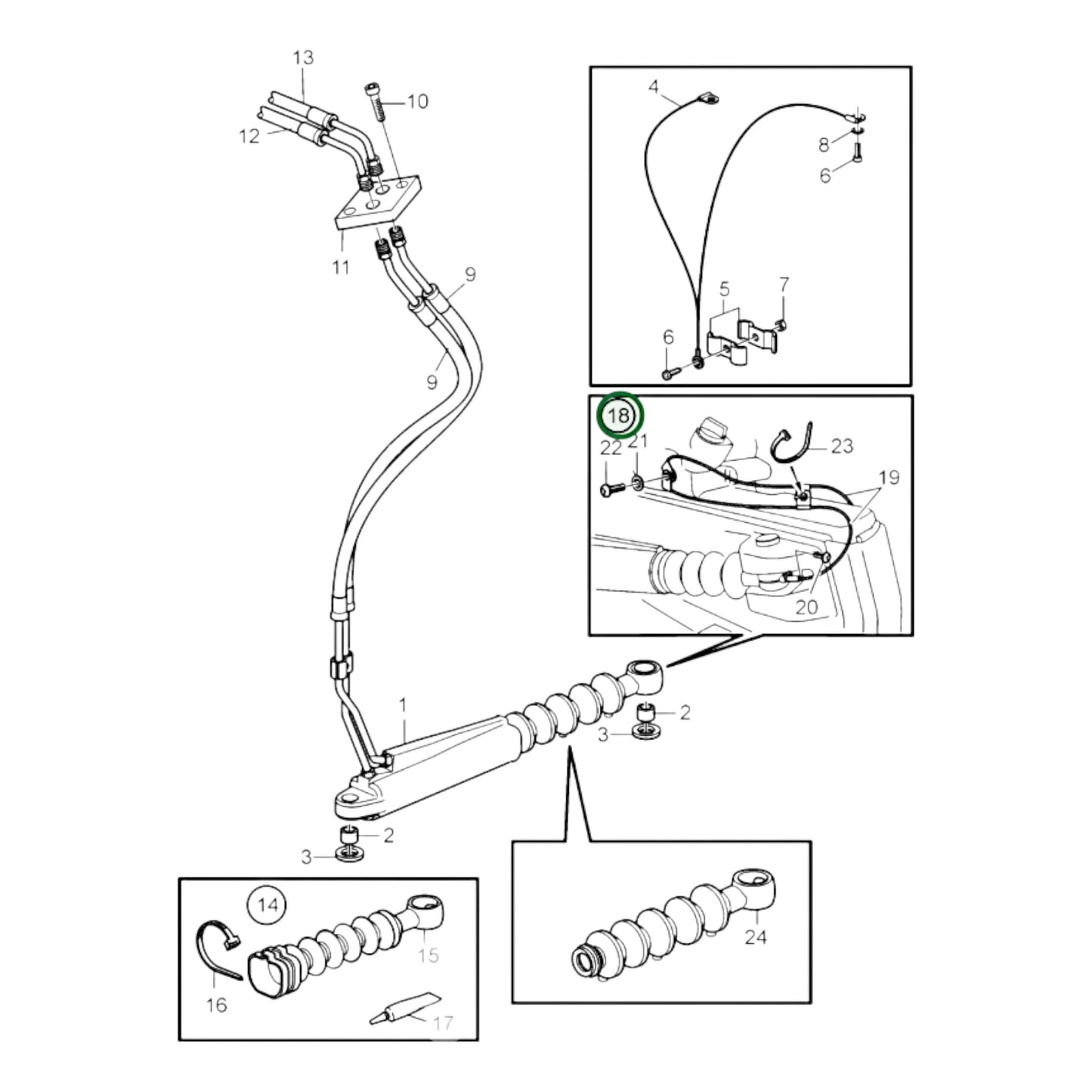 13
10
12
11
9
9
4
8
6
5
7
6
18
22
21
23
19
20
1
2
3
2
3
14
15
16
17
24