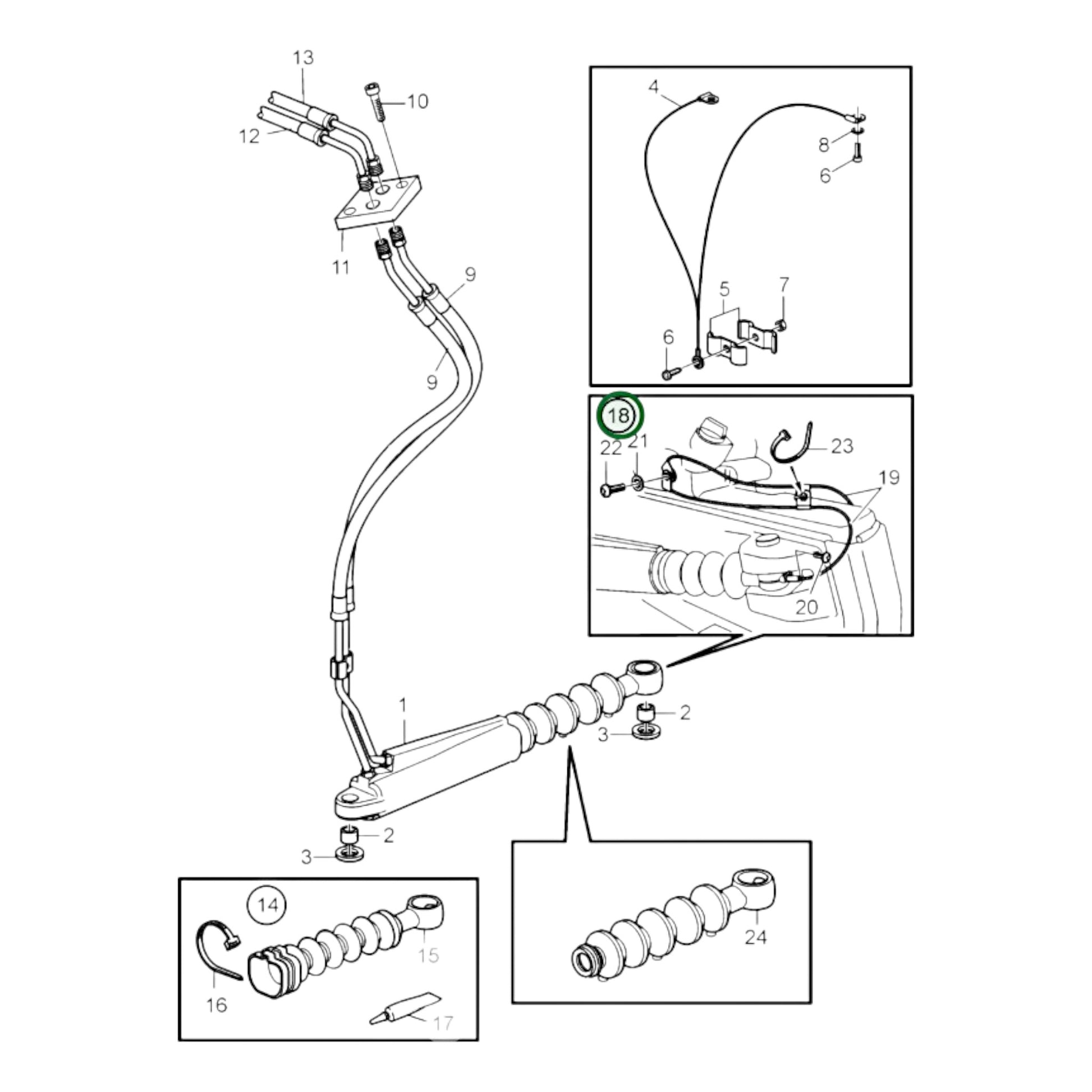 13
10
12
11
9
9
4
8
6
5
7
6
18
22
21
23
19
20
1
2
3
2
3
14
15
16
17
24