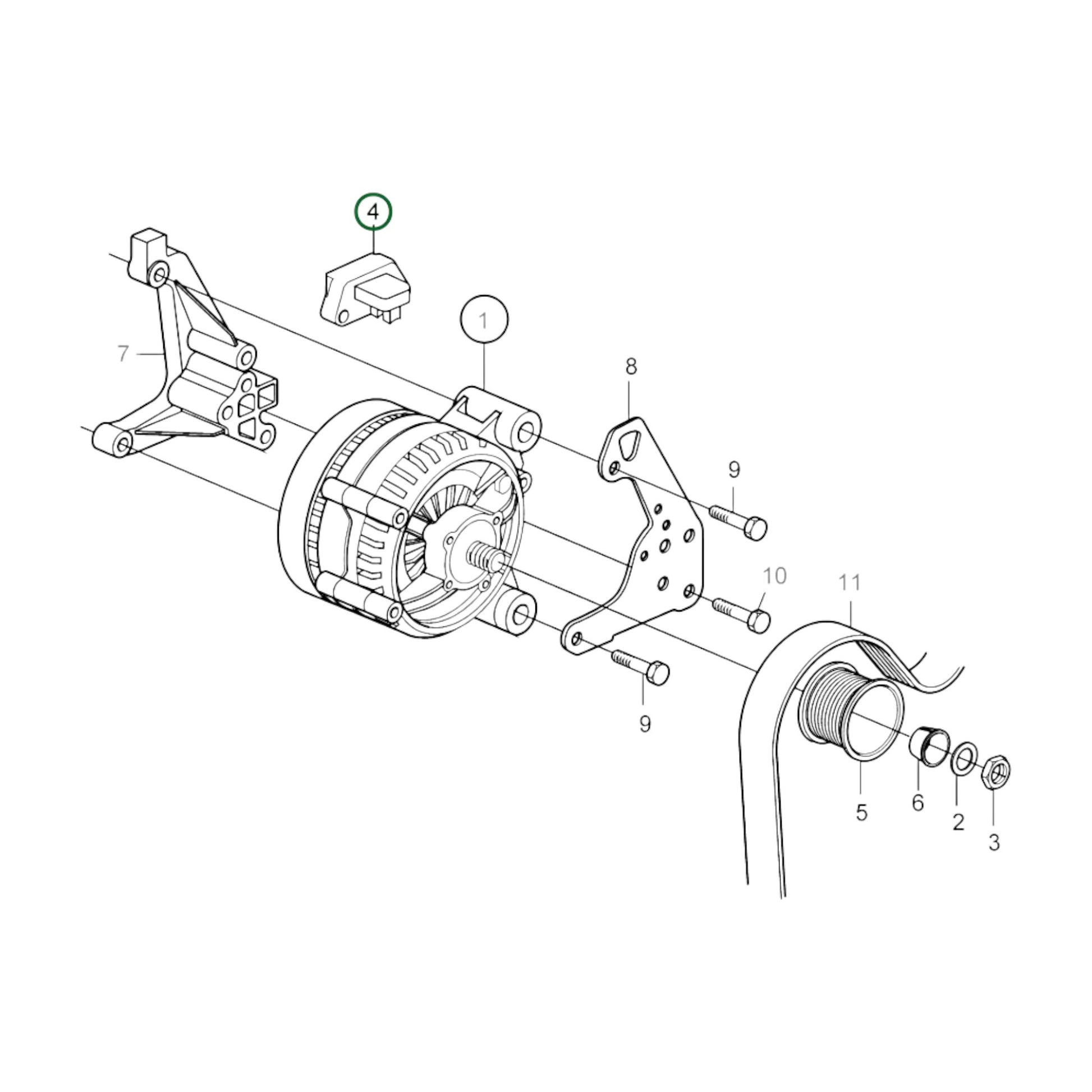 4
1
7
8
9
10
11
9
5
6
2
3