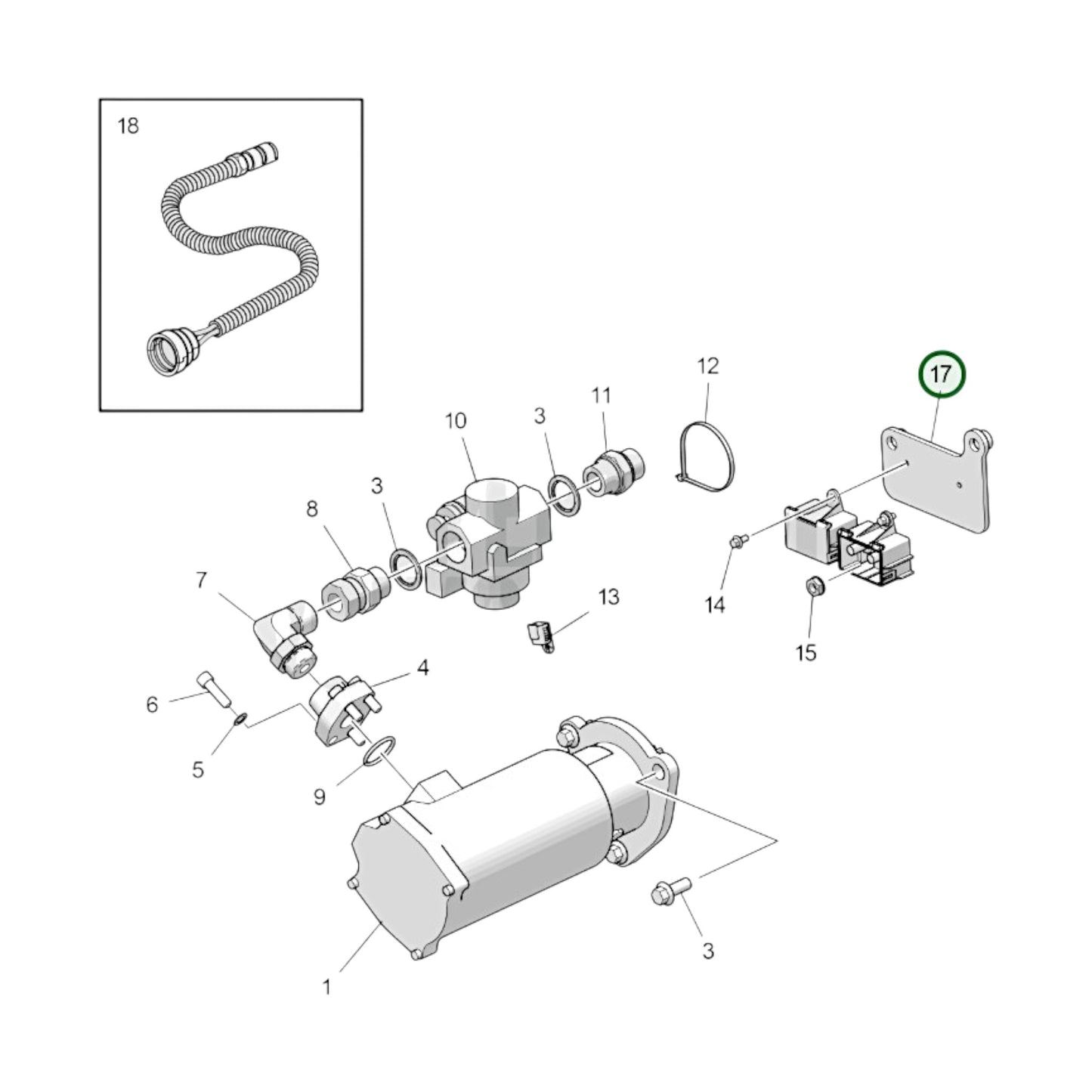 18

12

17

11

3

10

3

8

7

13

14

15

4

6

5

9

3

1