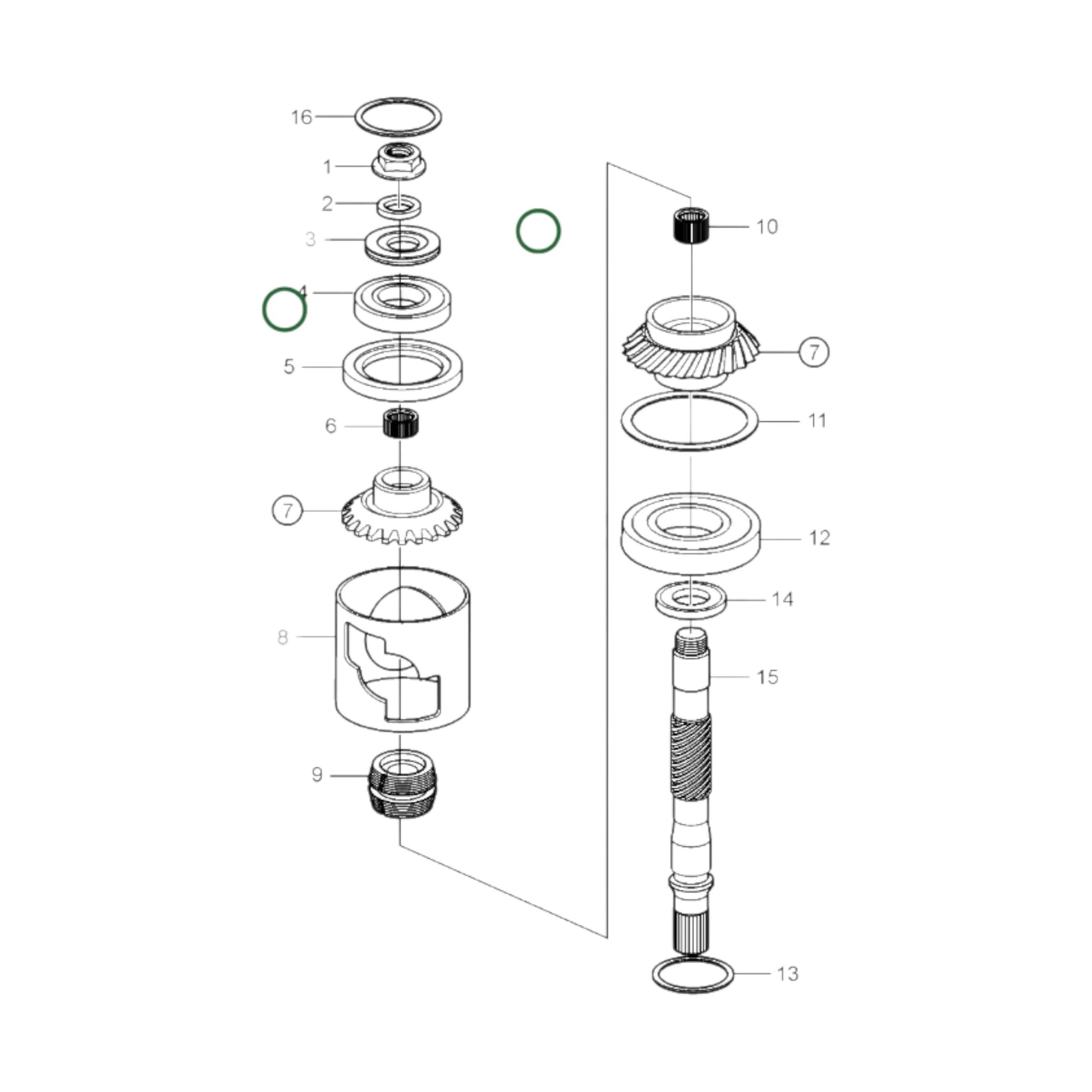 16
1
2
3
4
5
6
7
8
9
10
7
11
12
14
15
13