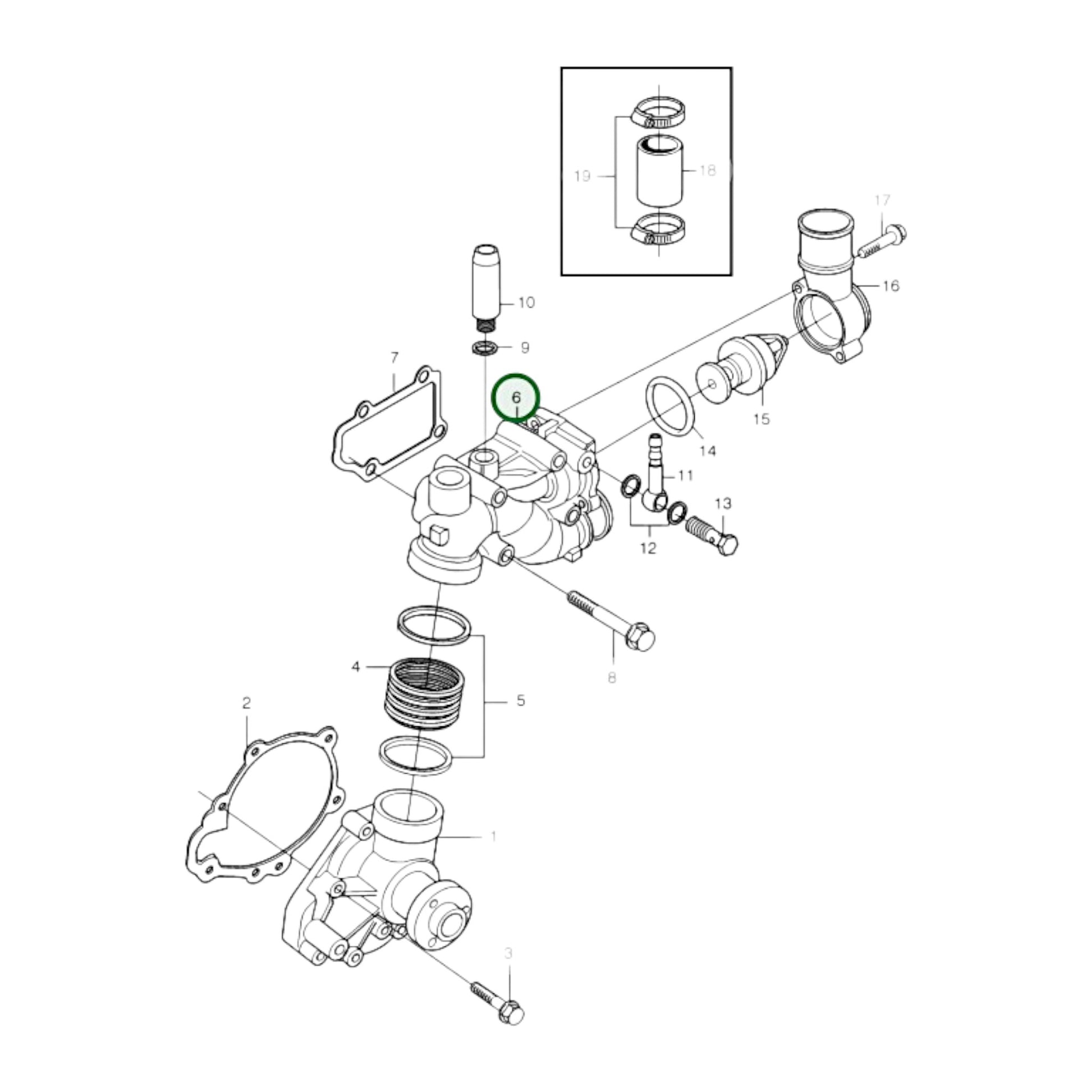 19
18
17
16
10
9
7
6
15
14
11
13
12
8
4
5
2
1
3