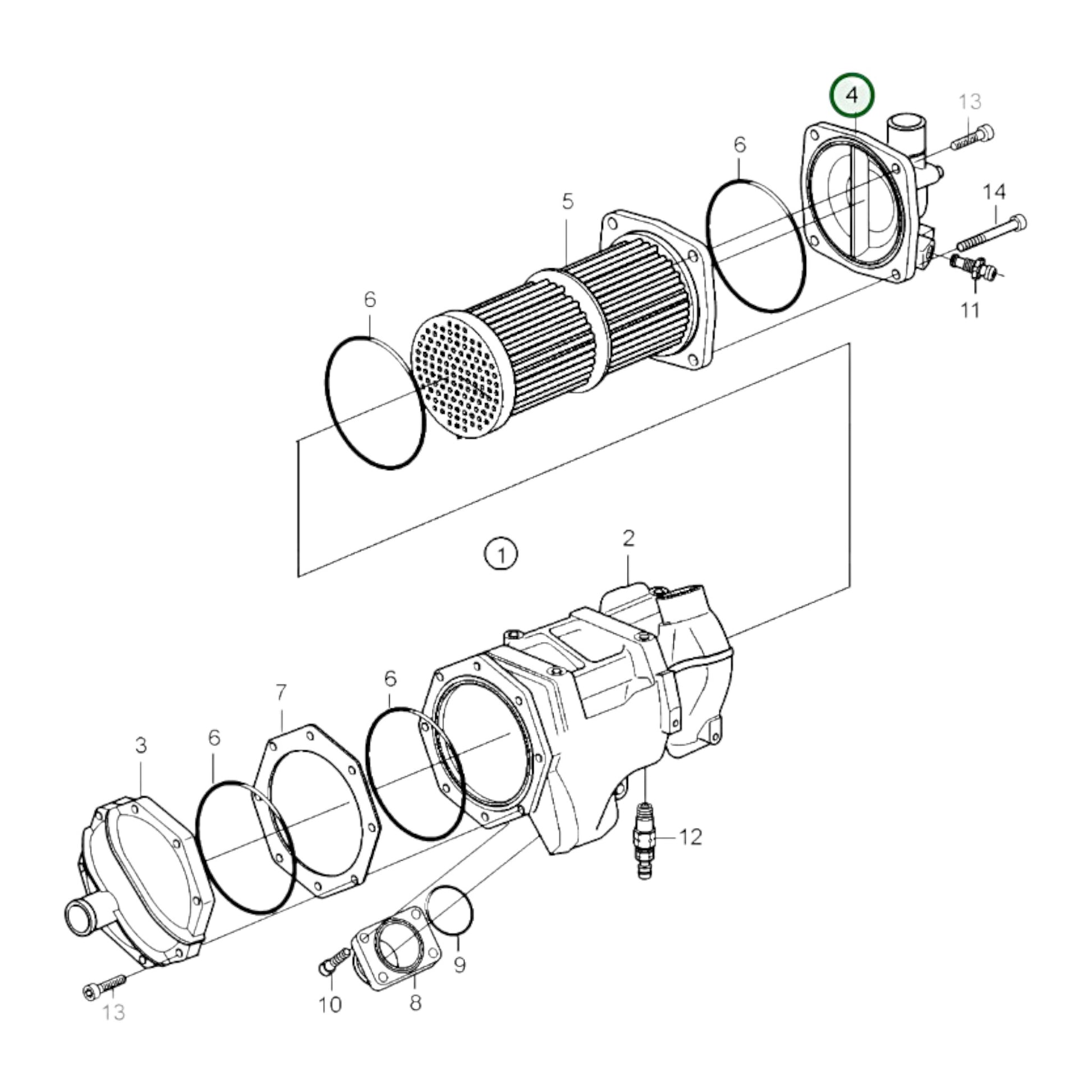 4
13
6
14
5
11
6
1
2
7
6
3
6
12
9
10
8
13