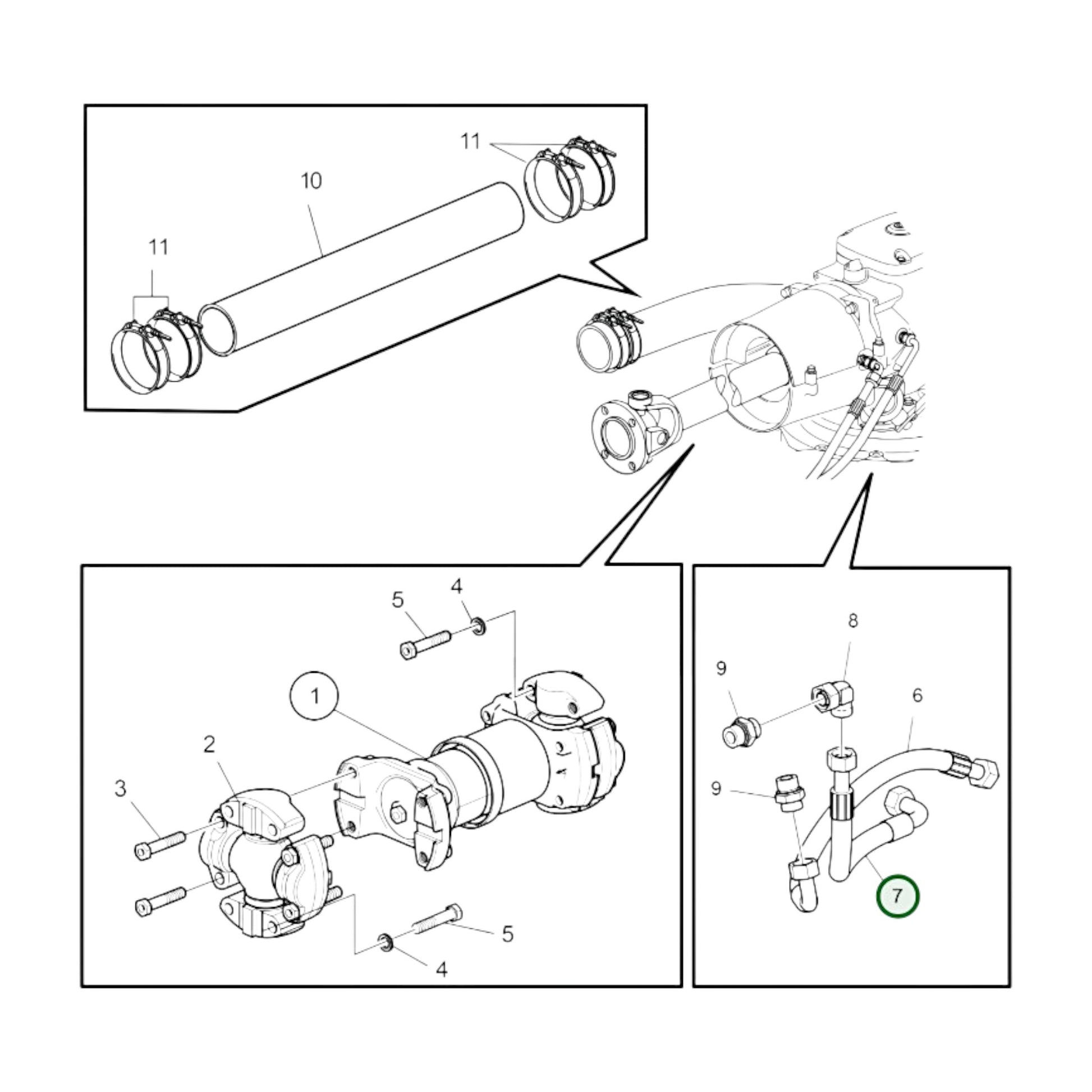 11
10
11
5
4
1
2
3
5
4
8
9
6
9
7