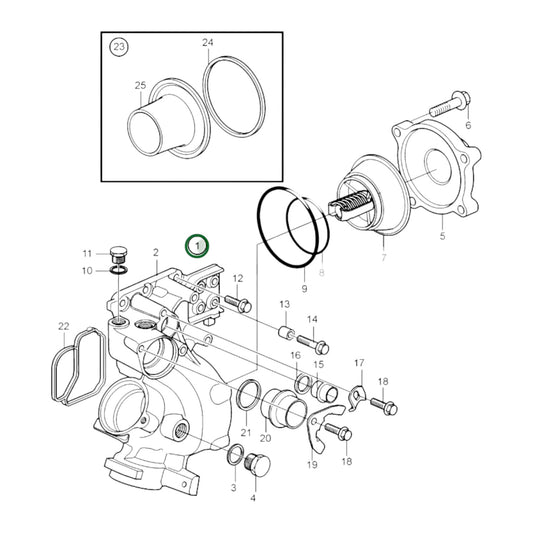 23
24
25
6
5
7
8
9
1
11
10
2
12
13
14
22
16
15
17
18
21
20
19
18
3
4