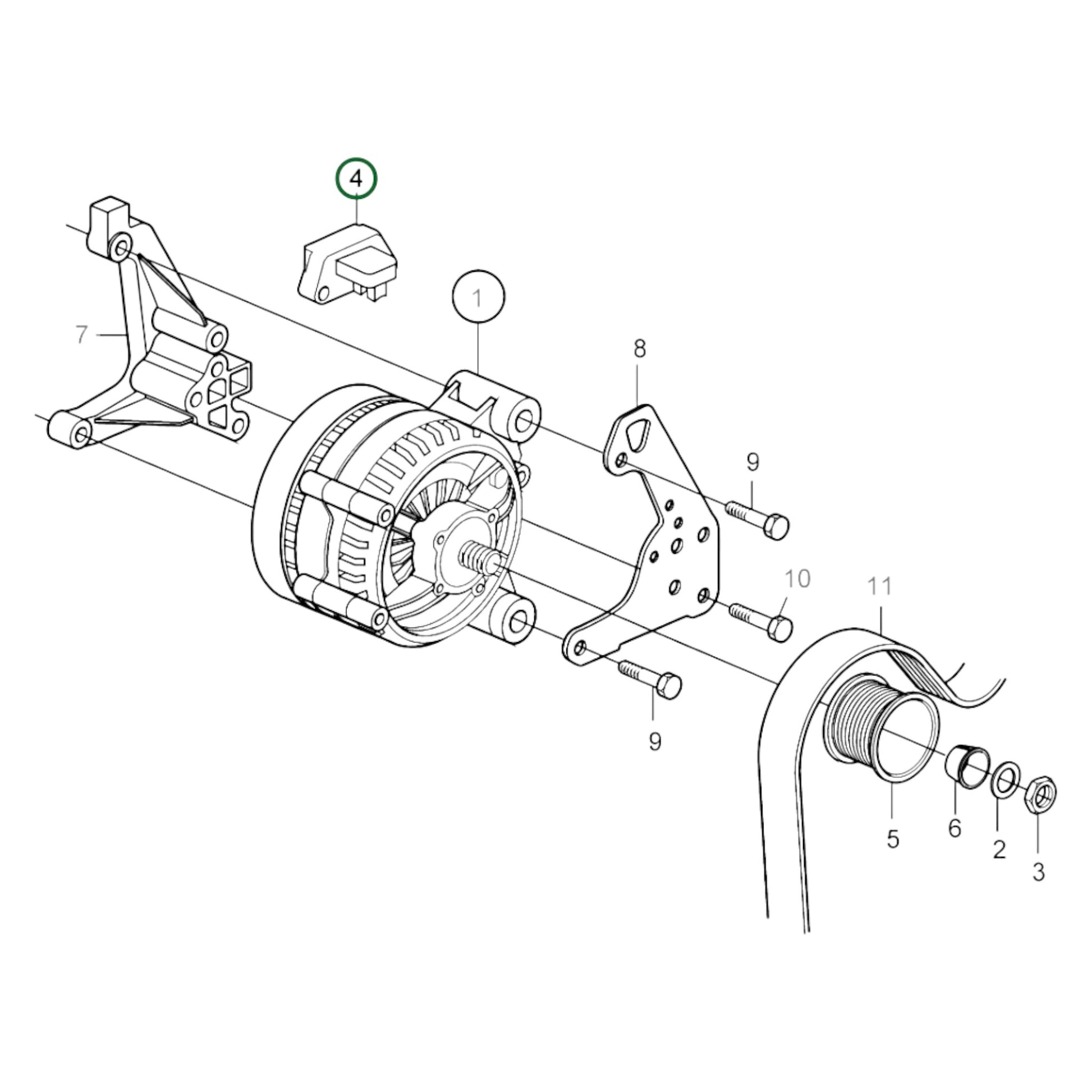 4
1
7
8
9
10
11
9
5
6
2
3