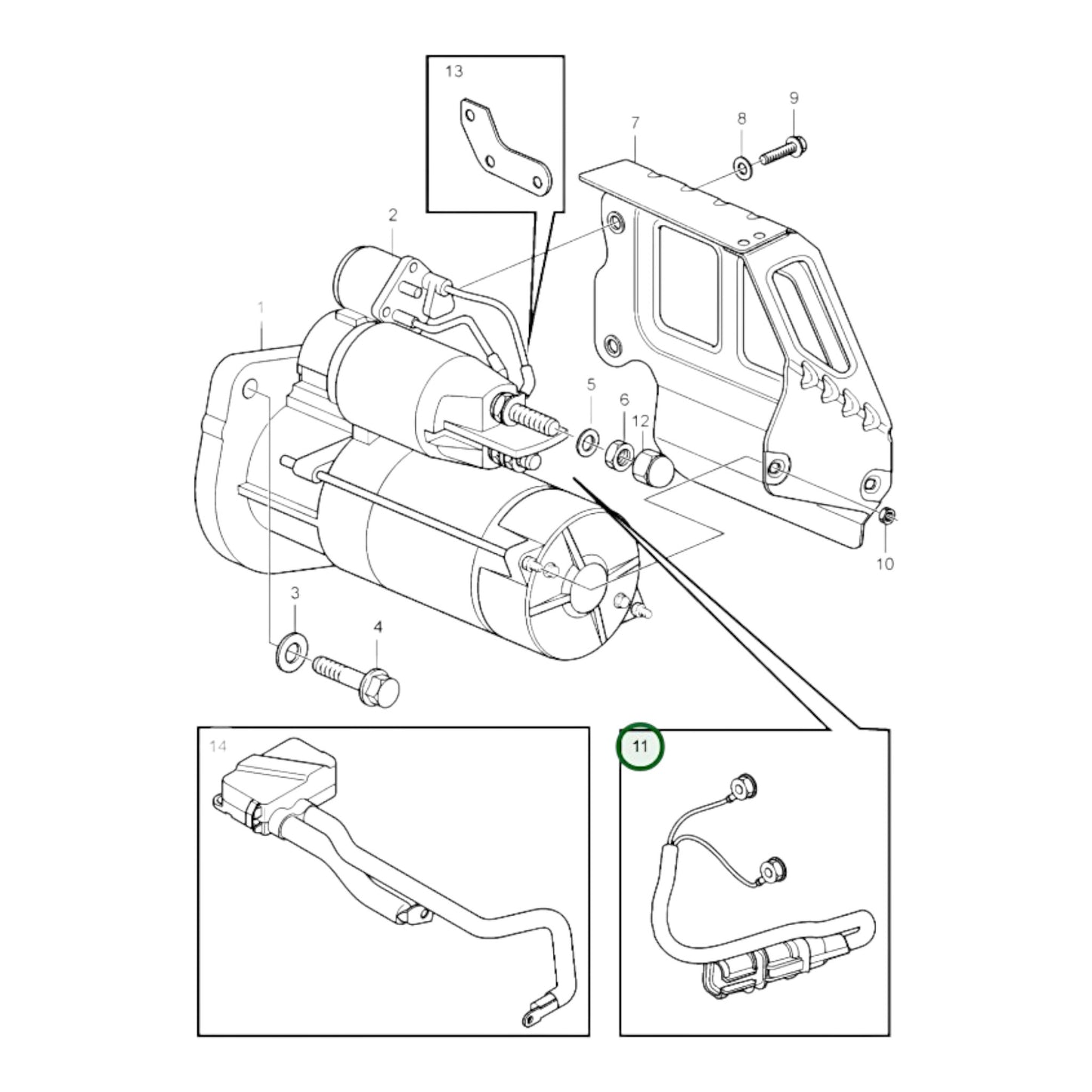 13
9
8
7
2
1
5
6
12
10
3
4
14
11