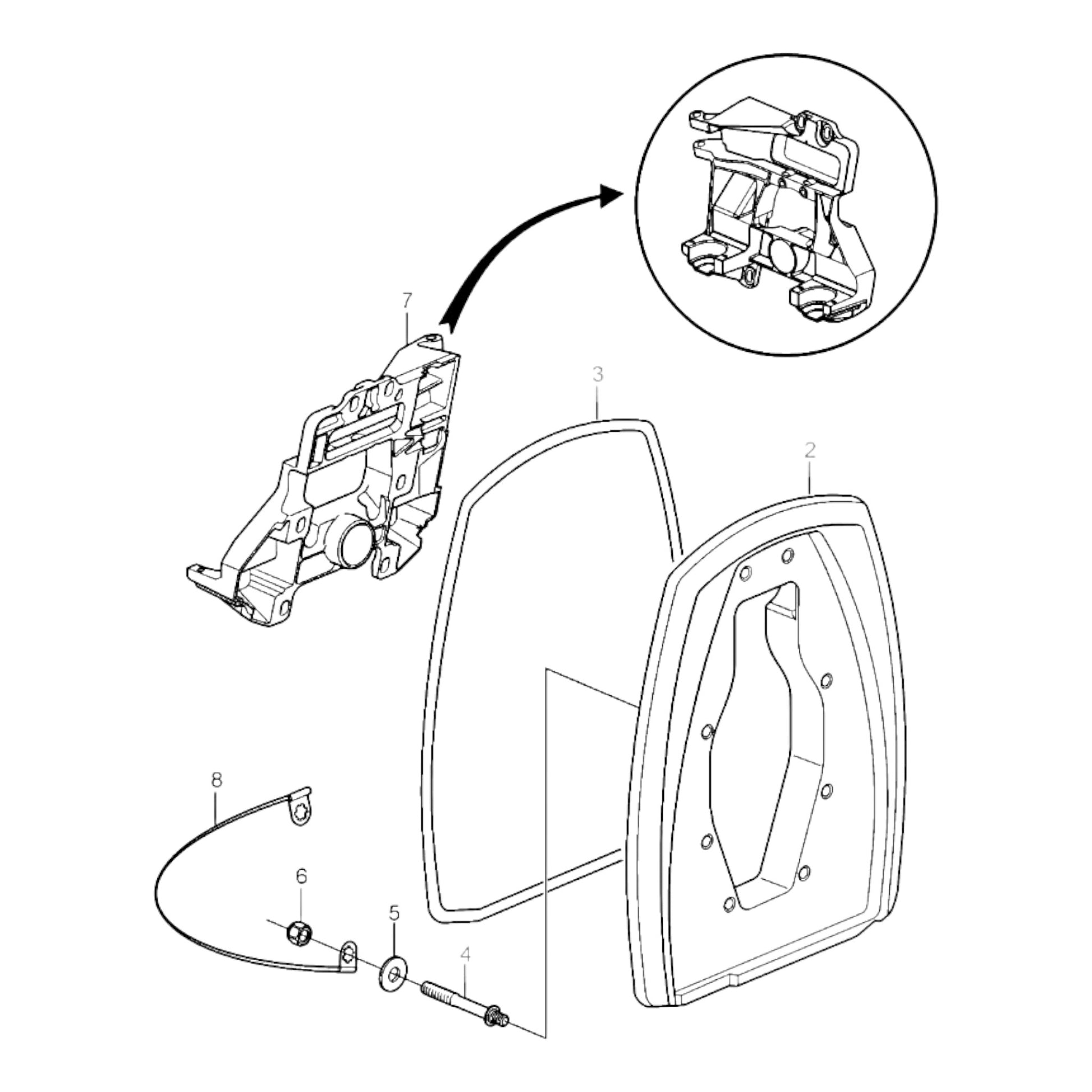 7
3
2
8
6
5
4