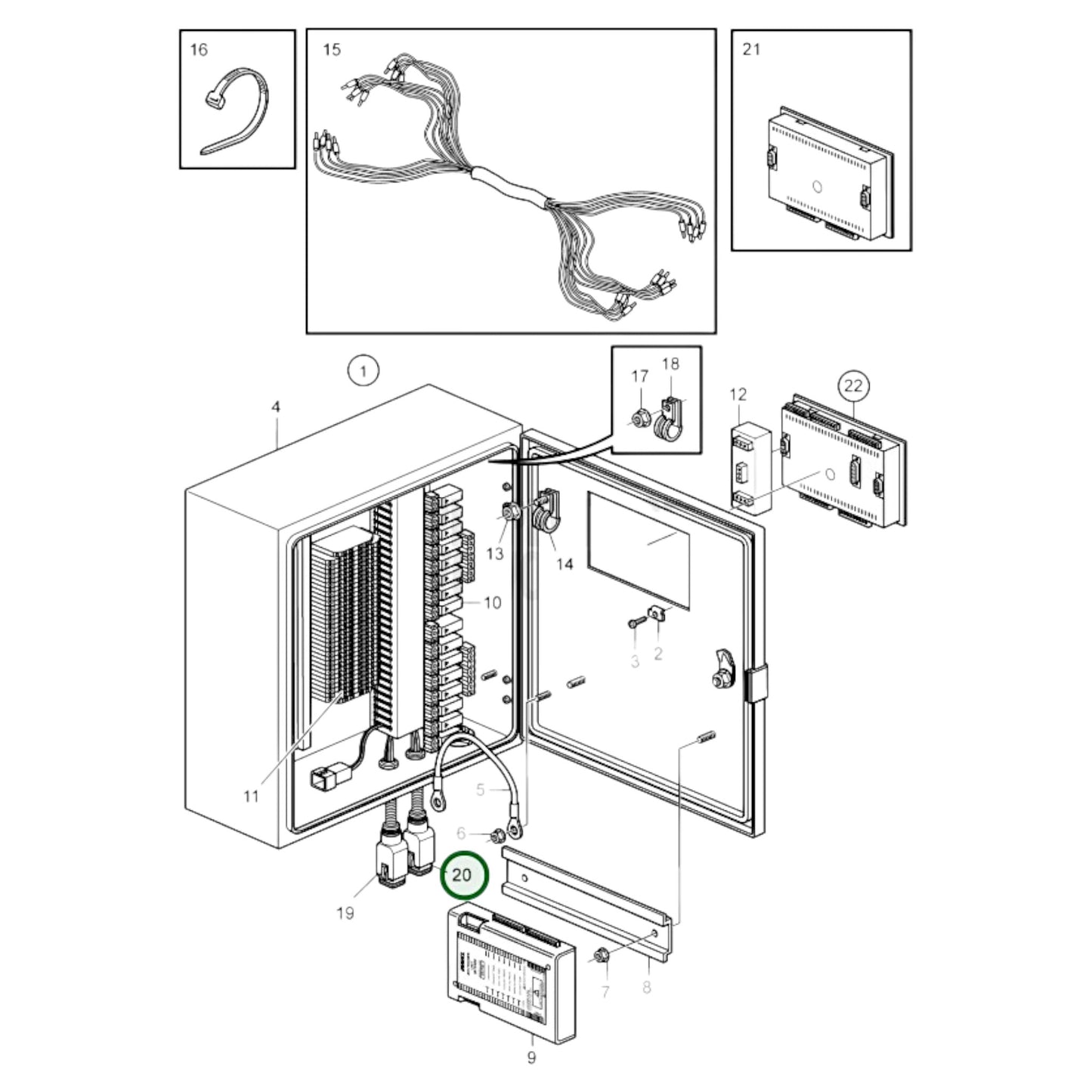 16

15

21

1

4

17

18

12

22

13

14

10

3

2

11

5

6

20

19

7

8

9