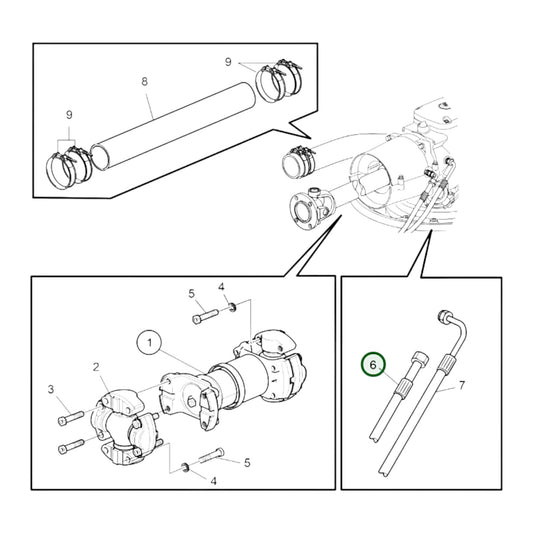 9
8
9
5
4
1
2
3
5
4
6
7