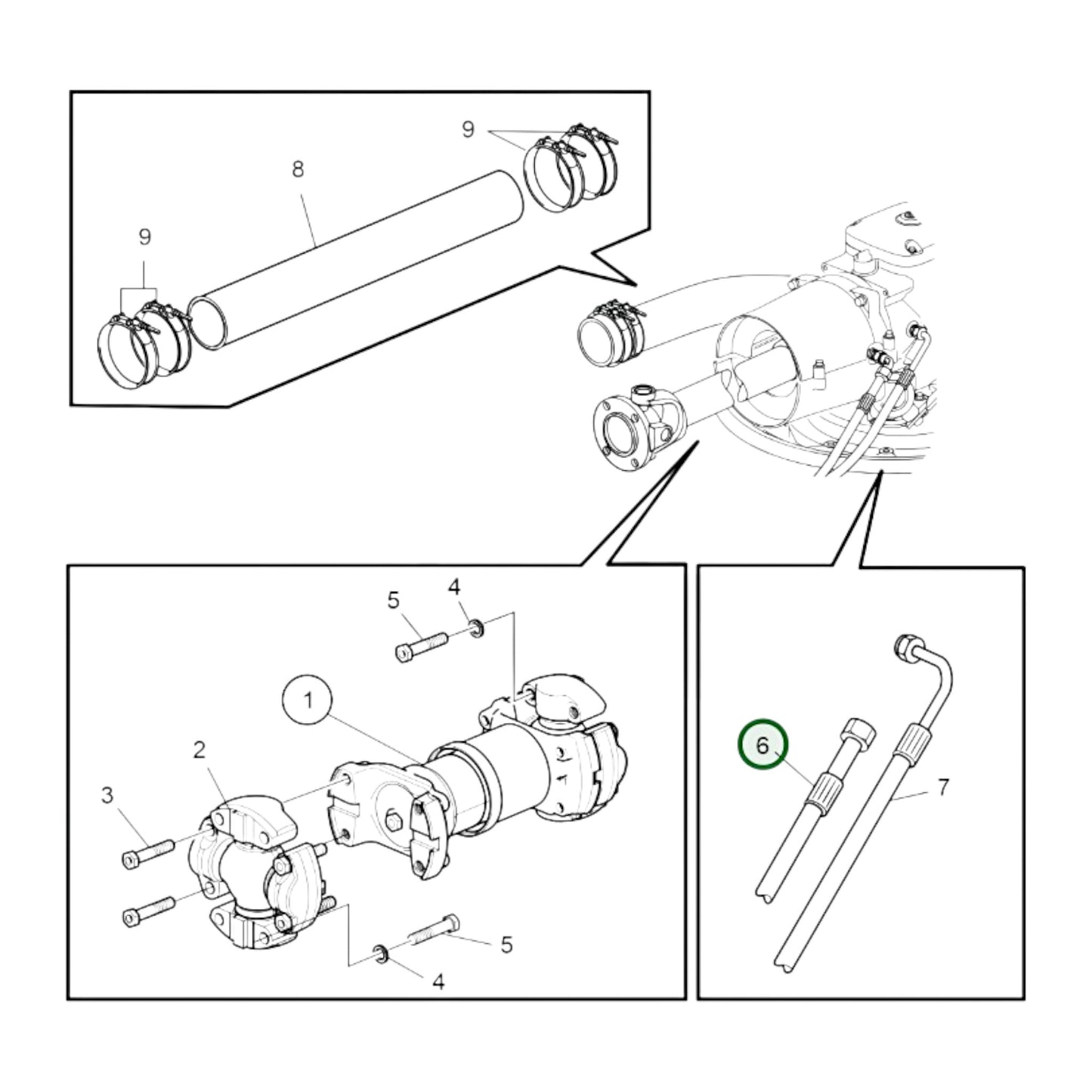 9
8
9
5
4
1
2
3
5
4
6
7