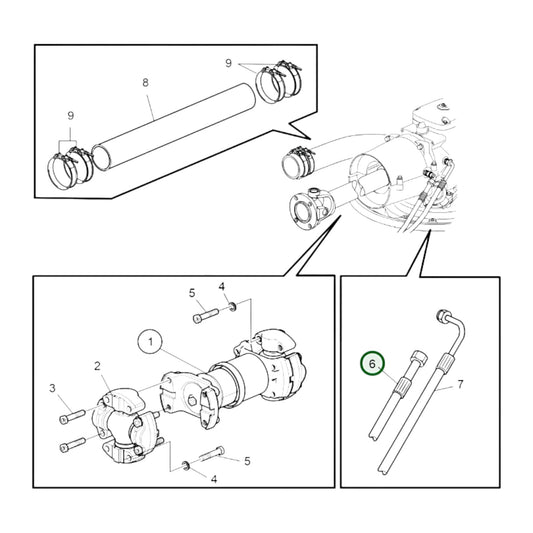 9
8
9
5
4
1
2
3
5
4
6
7