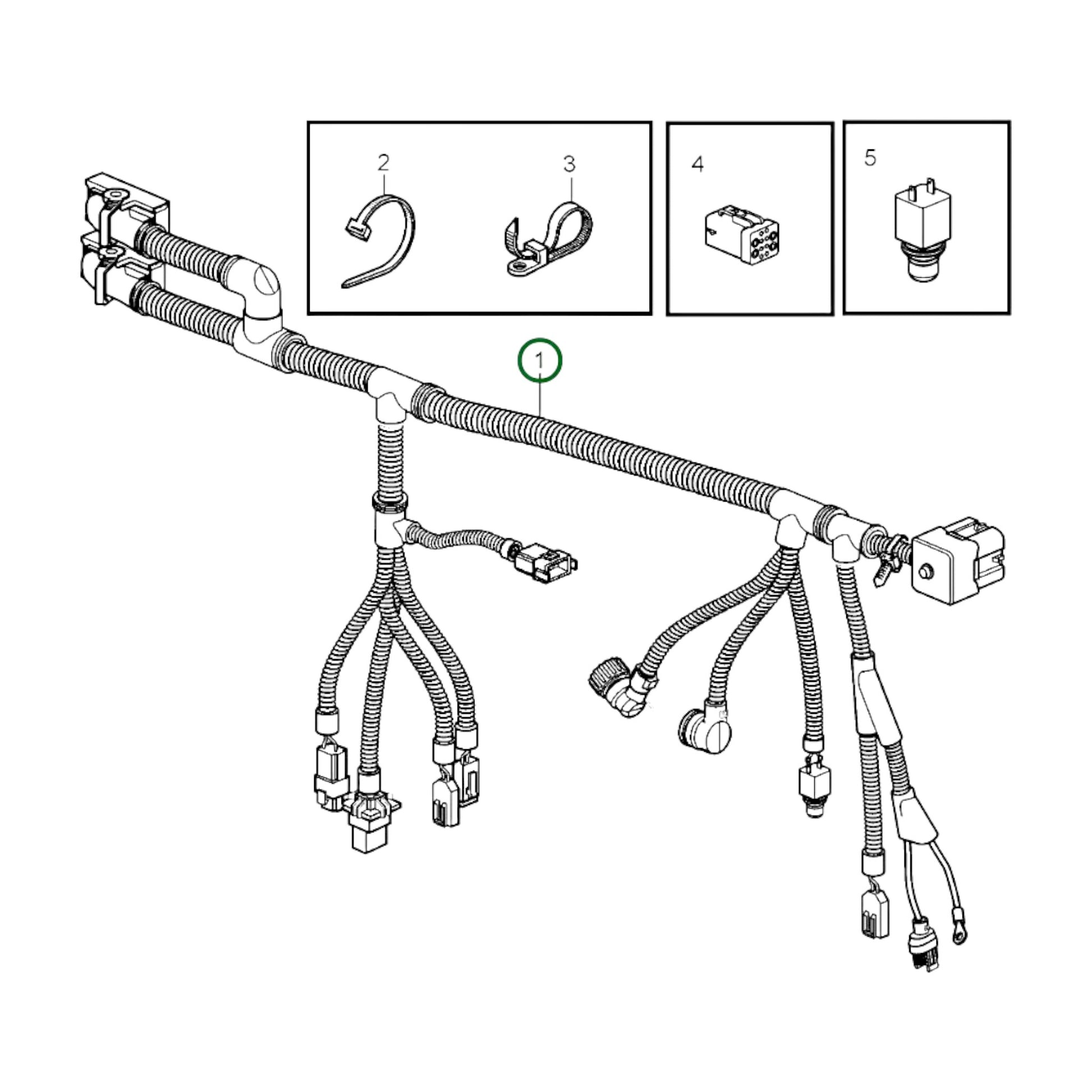 2
3
4
5
1