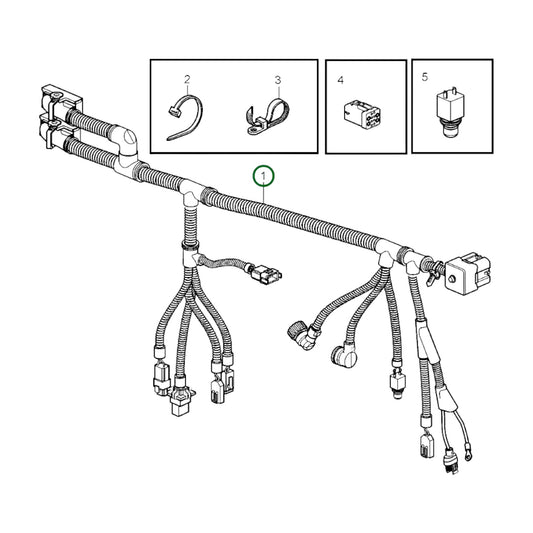 2
3
4
5
1