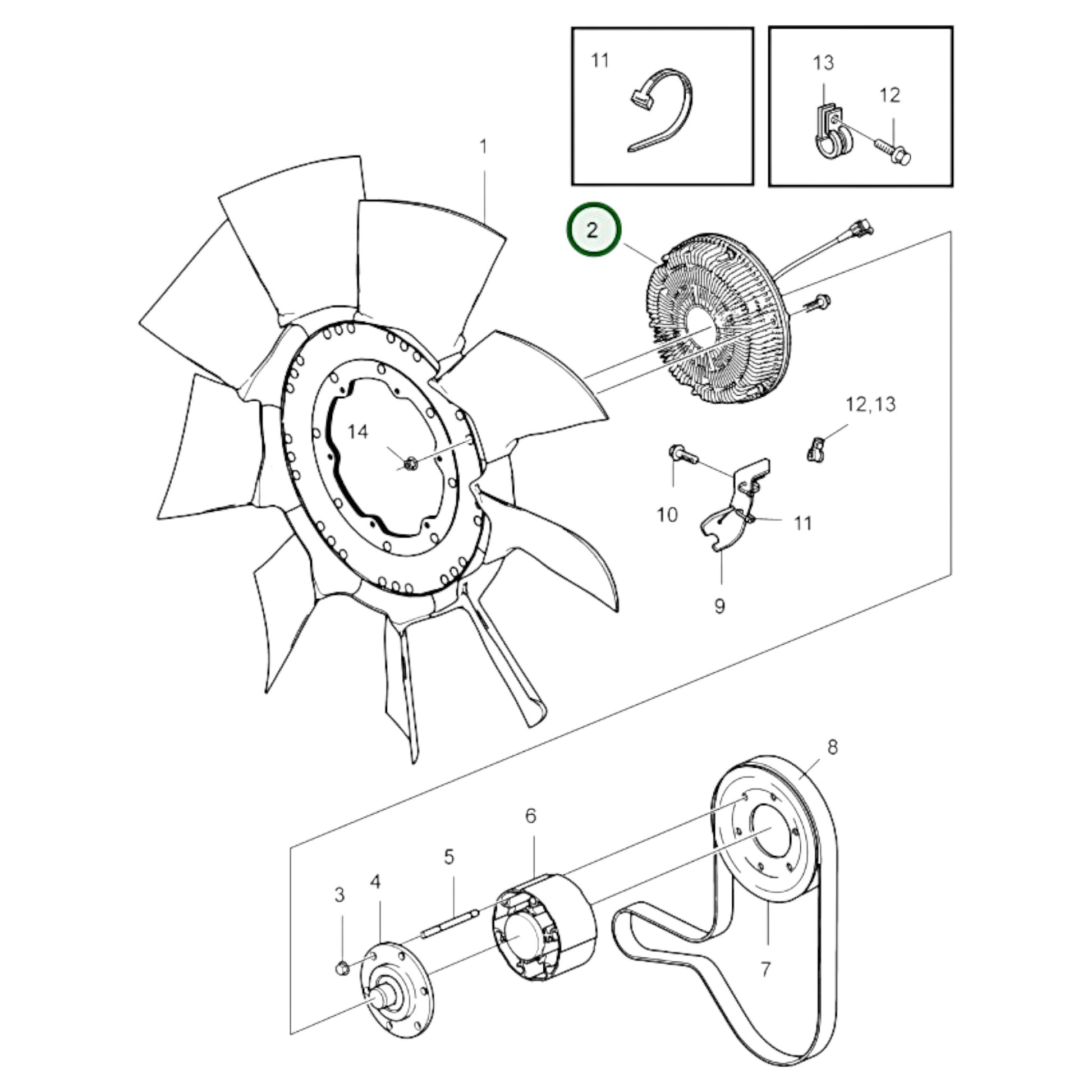 11

13

12

1

2

12,13

14

10

11

9

8

6

5

4

3

7