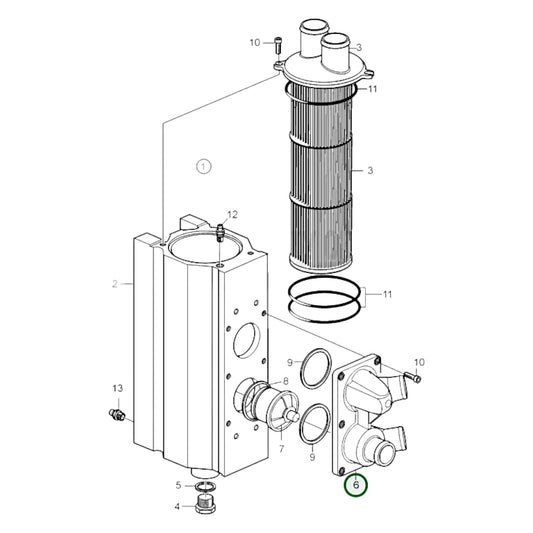 10
3
11
1
3
12
2
11
9
10
8
13
7
9
5
6
4