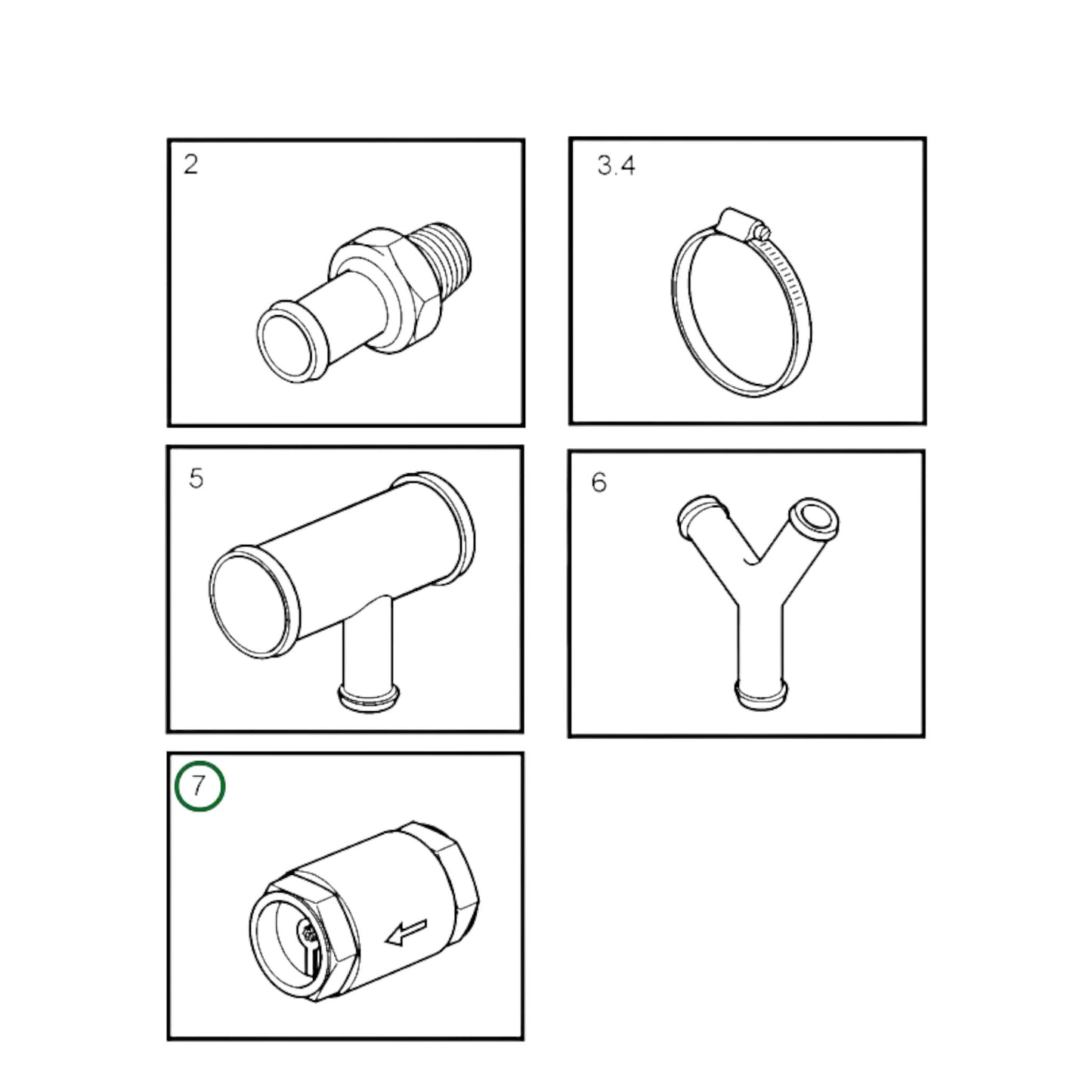 2

3.4

5

6

7