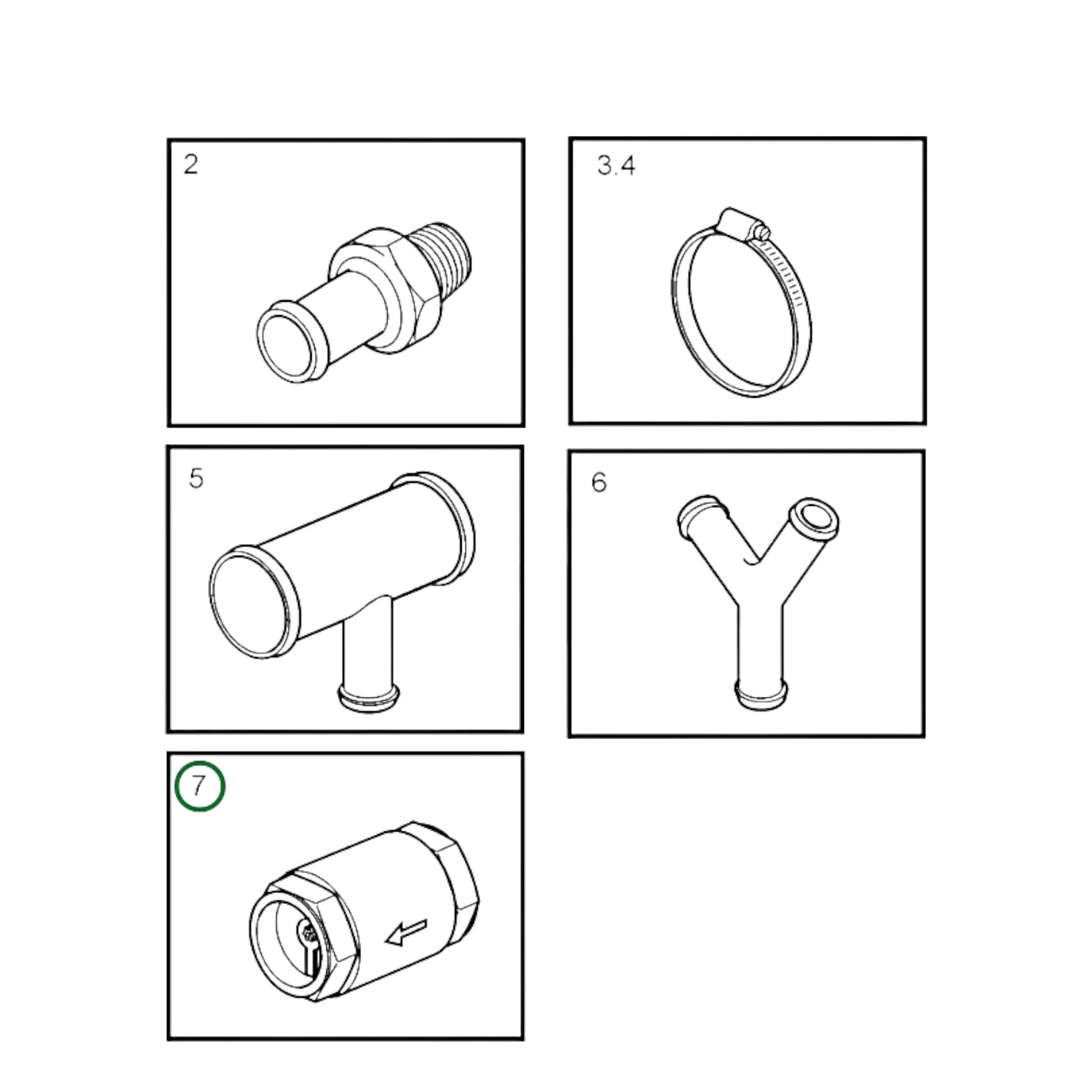 2

3.4

5

6

7