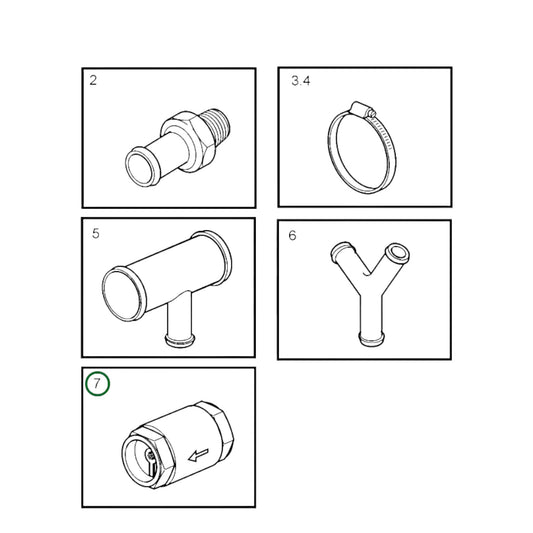 2

3.4

5

6

7