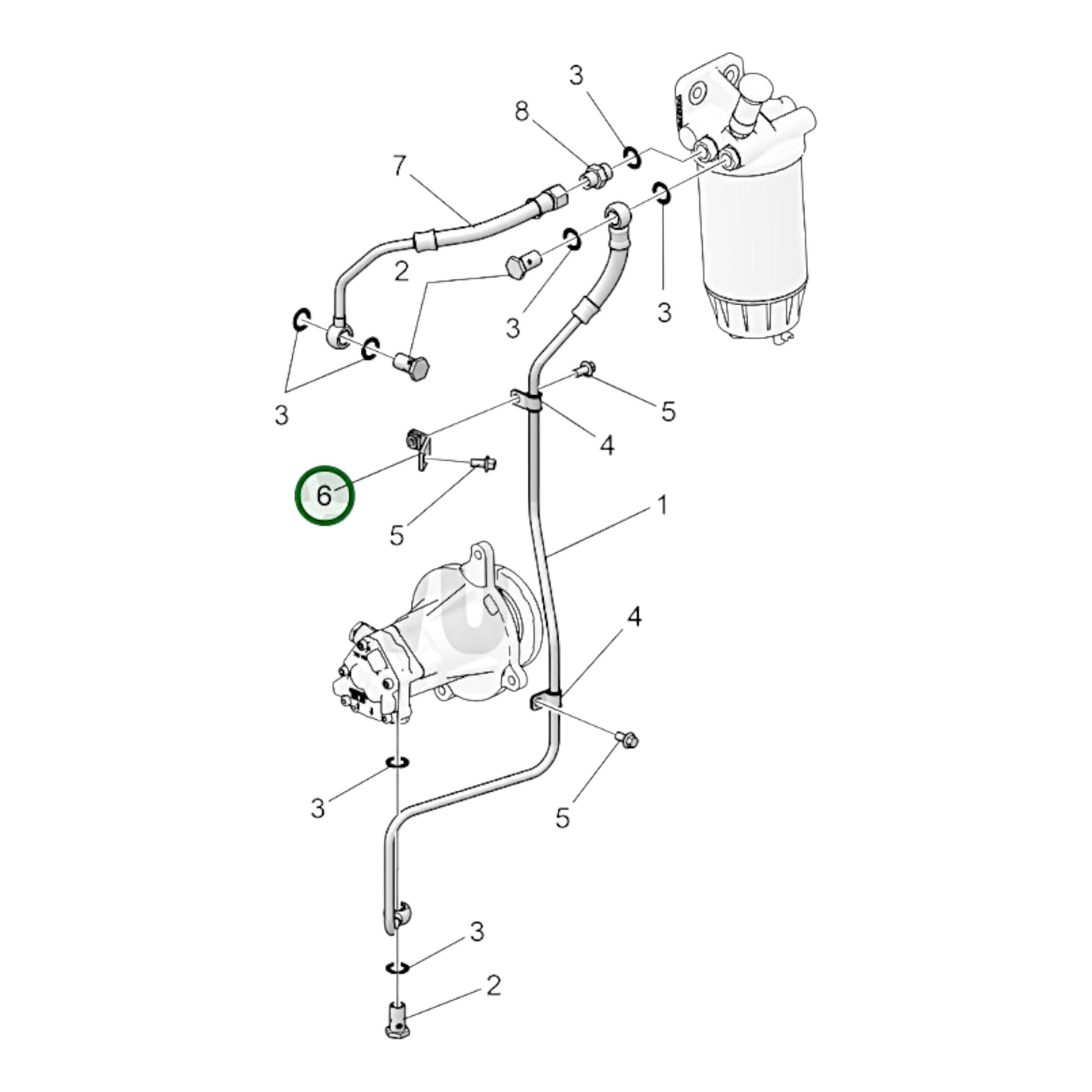 3
8
7
2
3
3
3
5
4
6
5
1
4
3
5
3
2